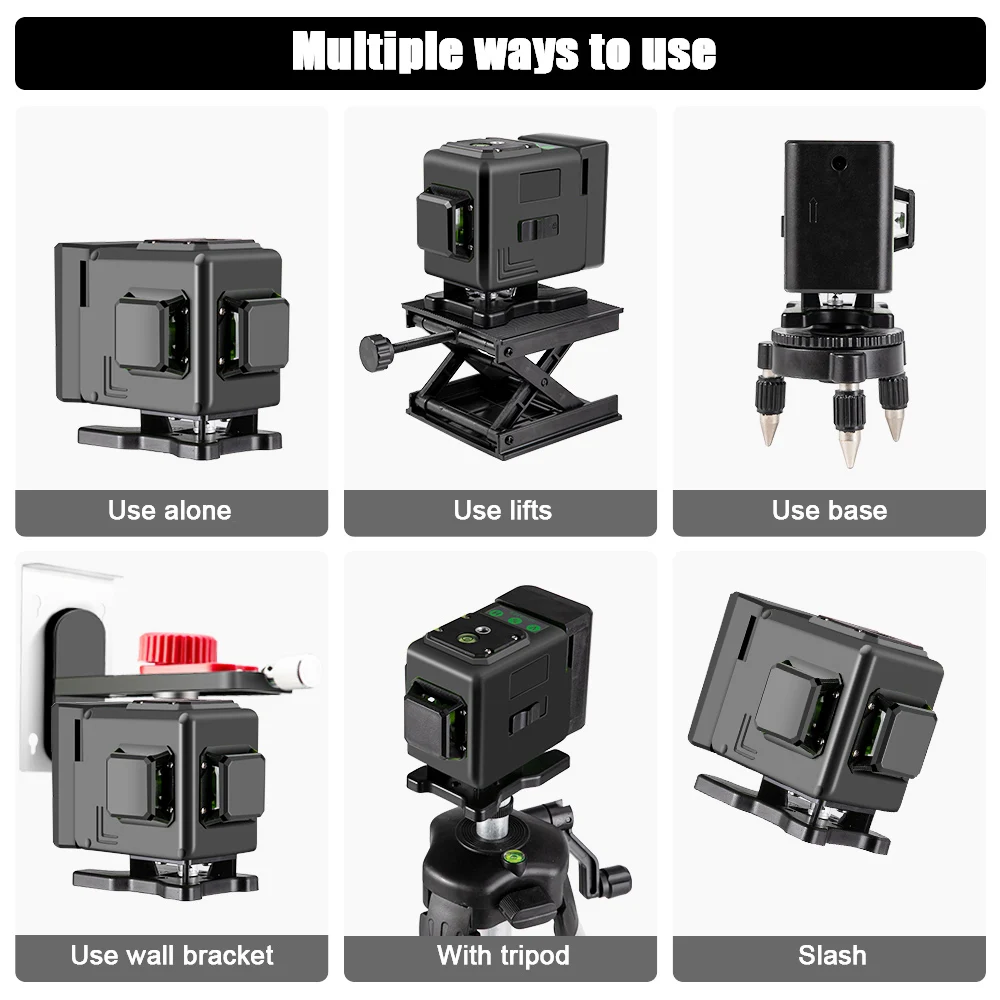 Multiple ways to use

Use alone

Use lifts

Use base

Use wall bracket

With tripod

Slash