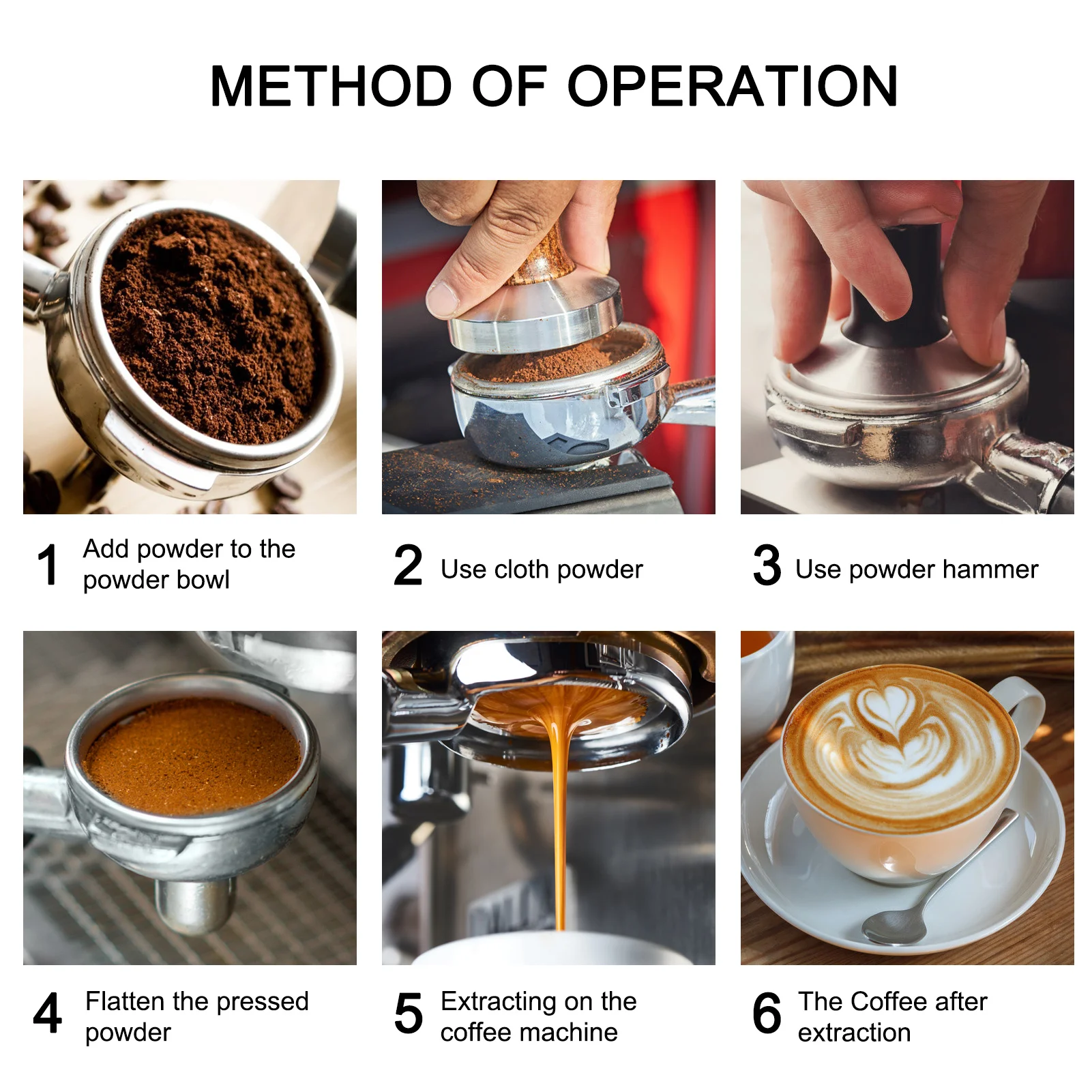 METHOD OF OPERATION

1 Add powder to the powder bowl

2 Use cloth powder

3 Use powder hammer

4 Flatten the pressed powder

5 Extracting on the coffee machine

6 The Coffee after extraction