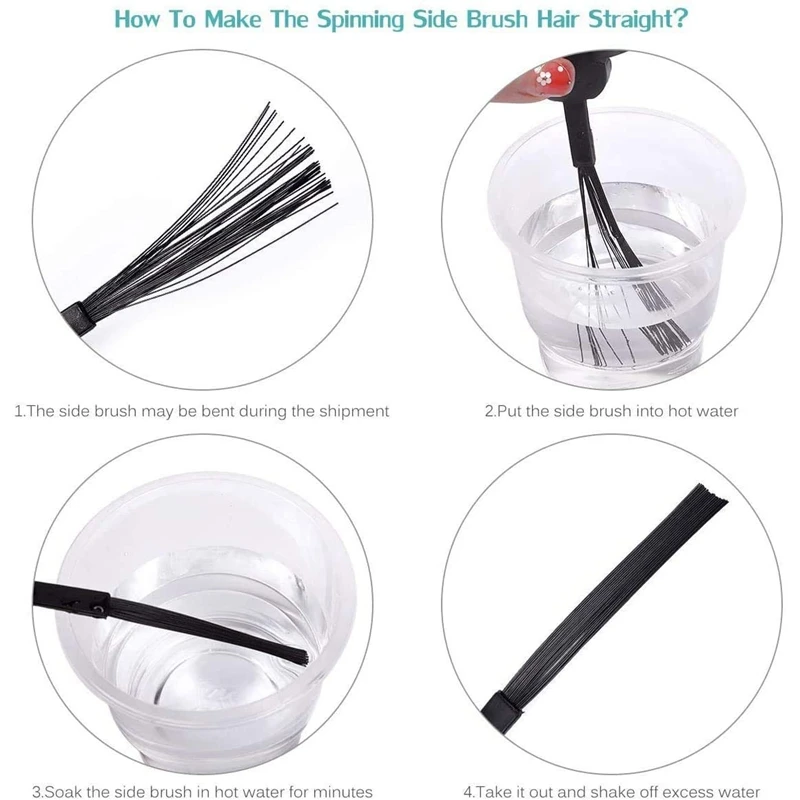 How To Make The Spinning Side Brush Hair Straight?

1.The side brush may be bent during the shipment

2.Put the side brush into hot water

3.Soak the side brush in hot water for minutes

4.Take it out and shake off excess water