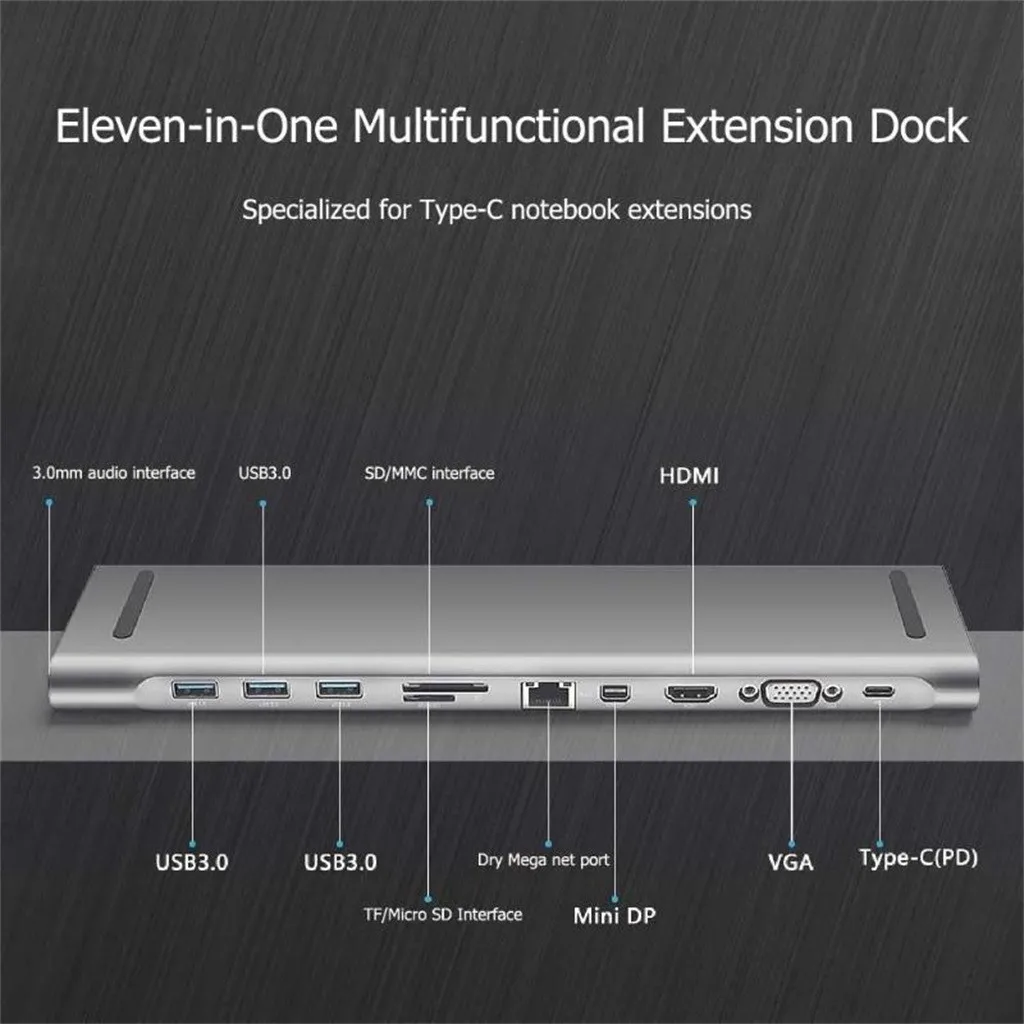 Eleven-in-One Multifunctional Extension Dock

Specialized for Type-C notebook extensions

3.0mm audio interface

USB3.0

SD/MMC interface

HDMI

USB3.0

USB3.0

Dry Mega net port

VGA

Type-C(PD)

TF/Micro SD Interface

Mini DP