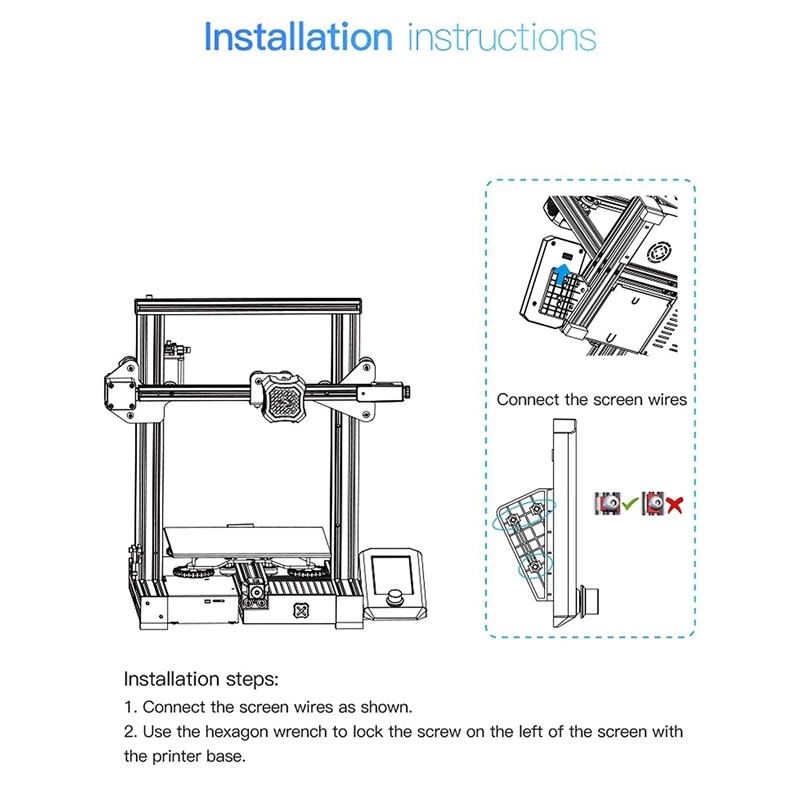 Installation instructions

Connect the screen wires

Installation steps:

1. Connect the screen wires as shown.

2. Use the hexagon wrench to lock the screw on the left of the screen with the printer base.