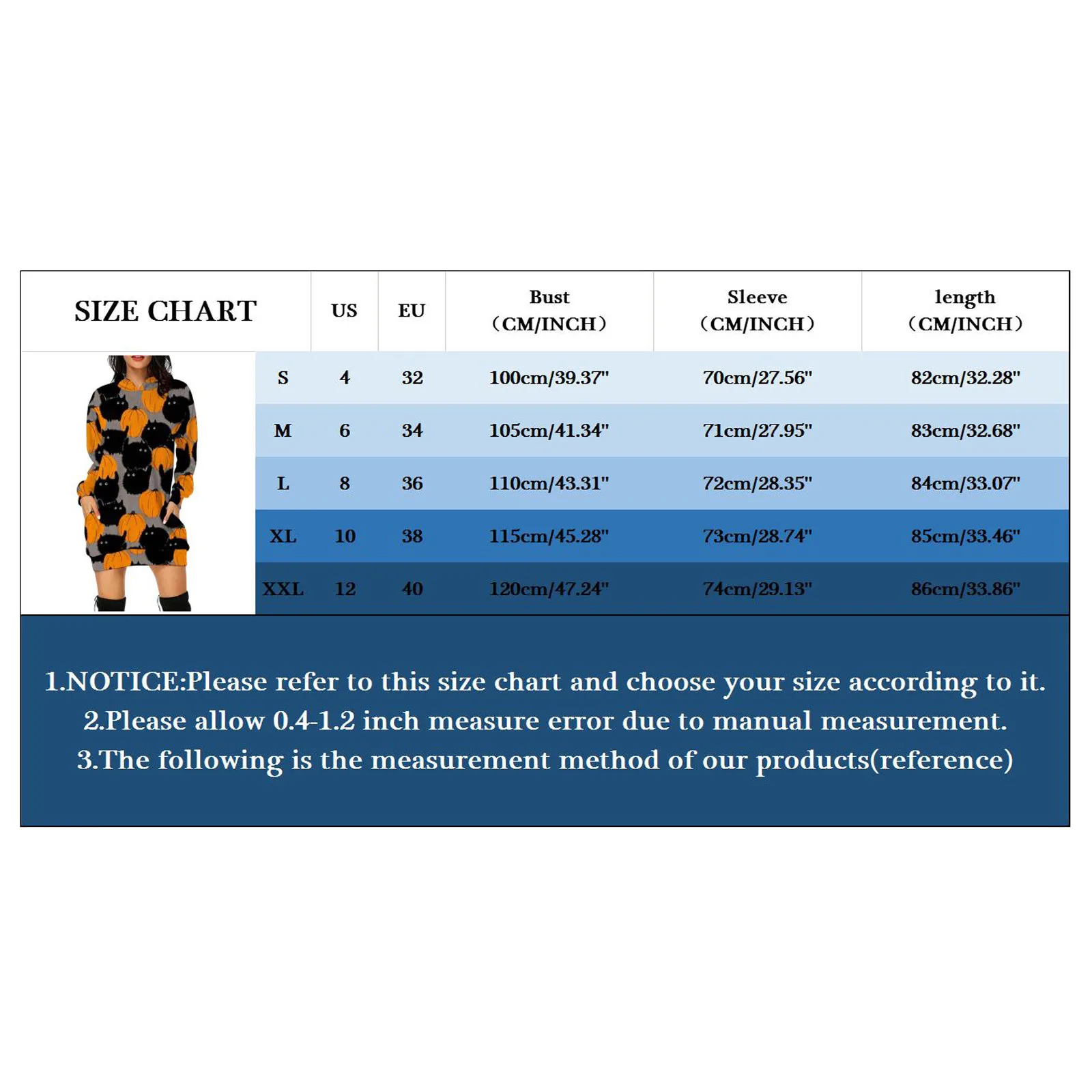 | SIZE CHART | US | EU | Bust （CM/INCH） | Sleeve （CM/INCH） | length （CM/INCH） |
|---|---|---|---|---|---|
| S | 4 | 32 | 100cm/39.37" | 70cm/27.56" | 82cm/32.28" |
| M | 6 | 34 | 105cm/41.34" | 71cm/27.95" | 83cm/32.68" |
| L | 8 | 36 | 110cm/43.31" | 72cm/28.35" | 84cm/33.07" |
| XL | 10 | 38 | 115cm/45.28" | 73cm/28.74" | 85cm/33.46" |
| XXL | 12 | 40 | 120cm/47.24" | 74cm/29.13" | 86cm/33.86" |

1.NOTICE:Please refer to this size chart and choose your size according to it.
2.Please allow 0.4-1.2 inch measure error due to manual measurement.
3.The following is the measurement method of our products(reference)