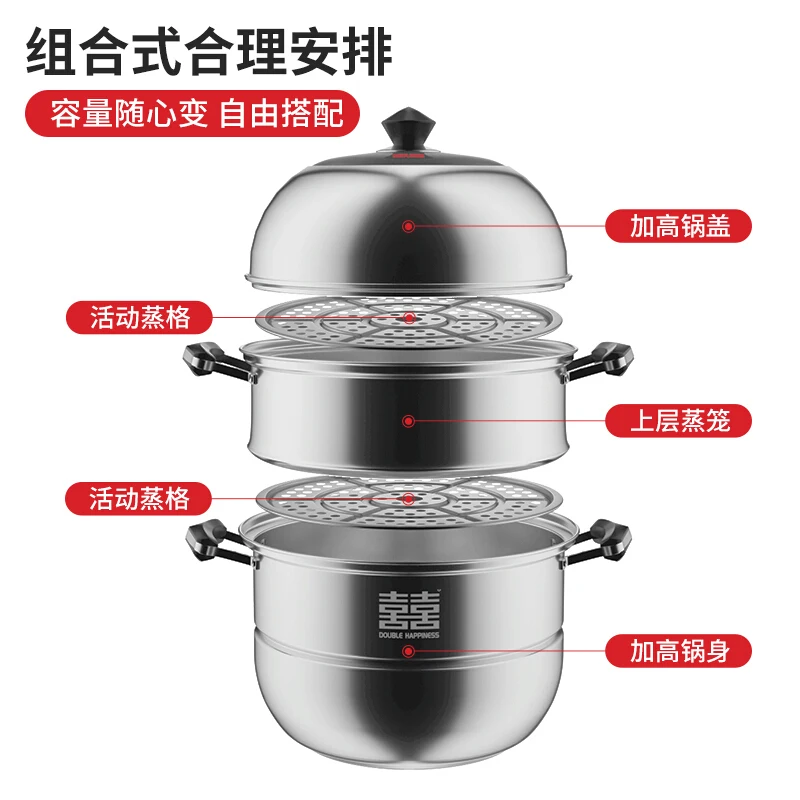 组合式合理安排
容量随心变 自由搭配

加高锅盖
活动蒸格
上层蒸笼
活动蒸格
囍
DOUBLE HAPPINESS
加高锅身