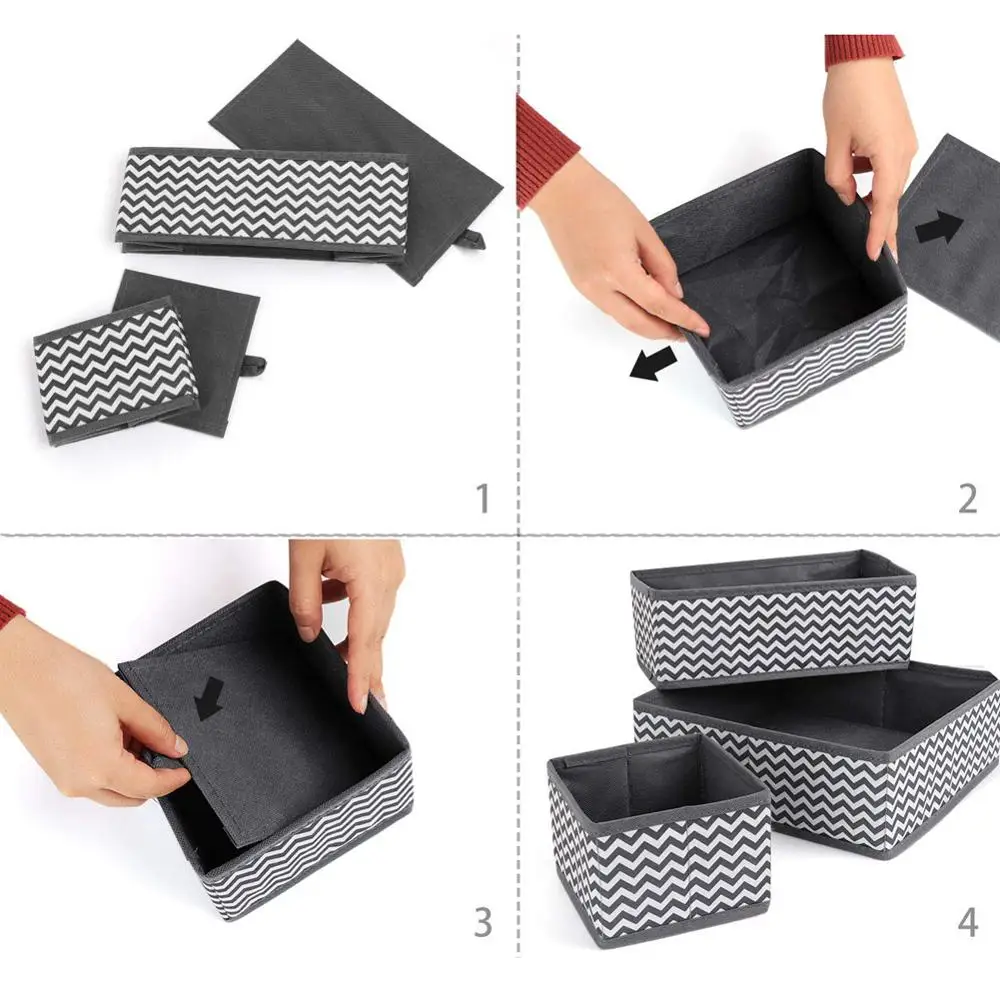 1

2

3

4