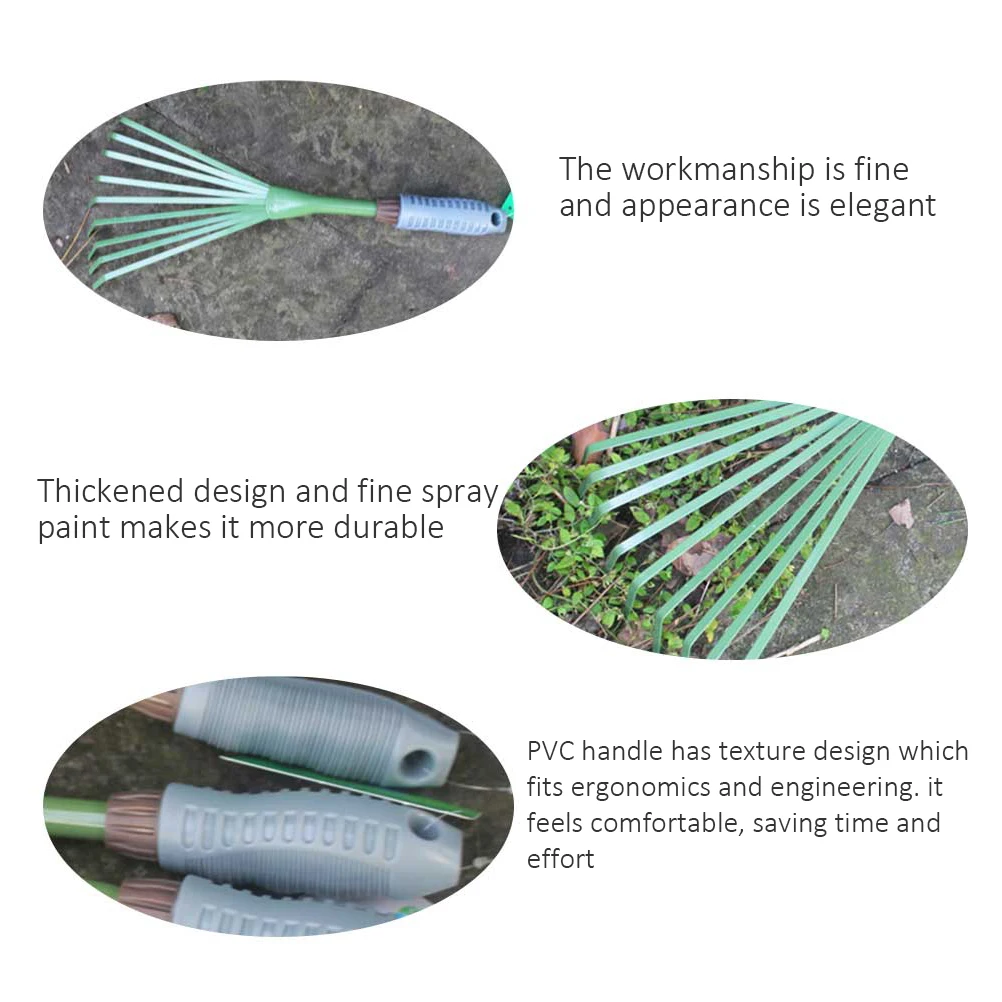 The workmanship is fine and appearance is elegant

Thickened design and fine spray paint makes it more durable

PVC handle has texture design which fits ergonomics and engineering. it feels comfortable, saving time and effort