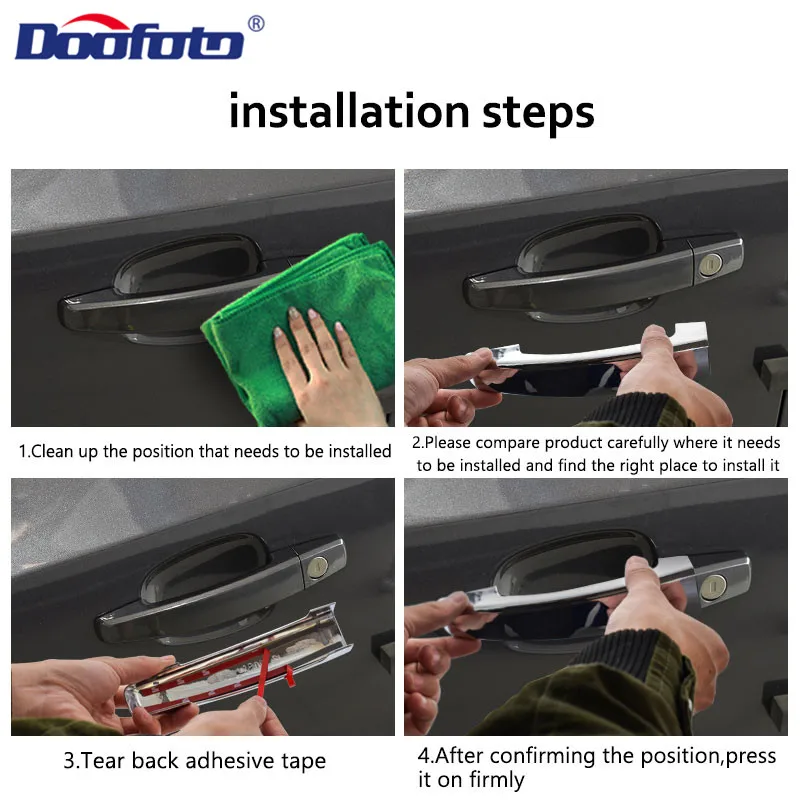 Doofoto®

installation steps

1.Clean up the position that needs to be installed

2.Please compare product carefully where it needs to be installed and find the right place to install it

3.Tear back adhesive tape

4.After confirming the position,press it on firmly