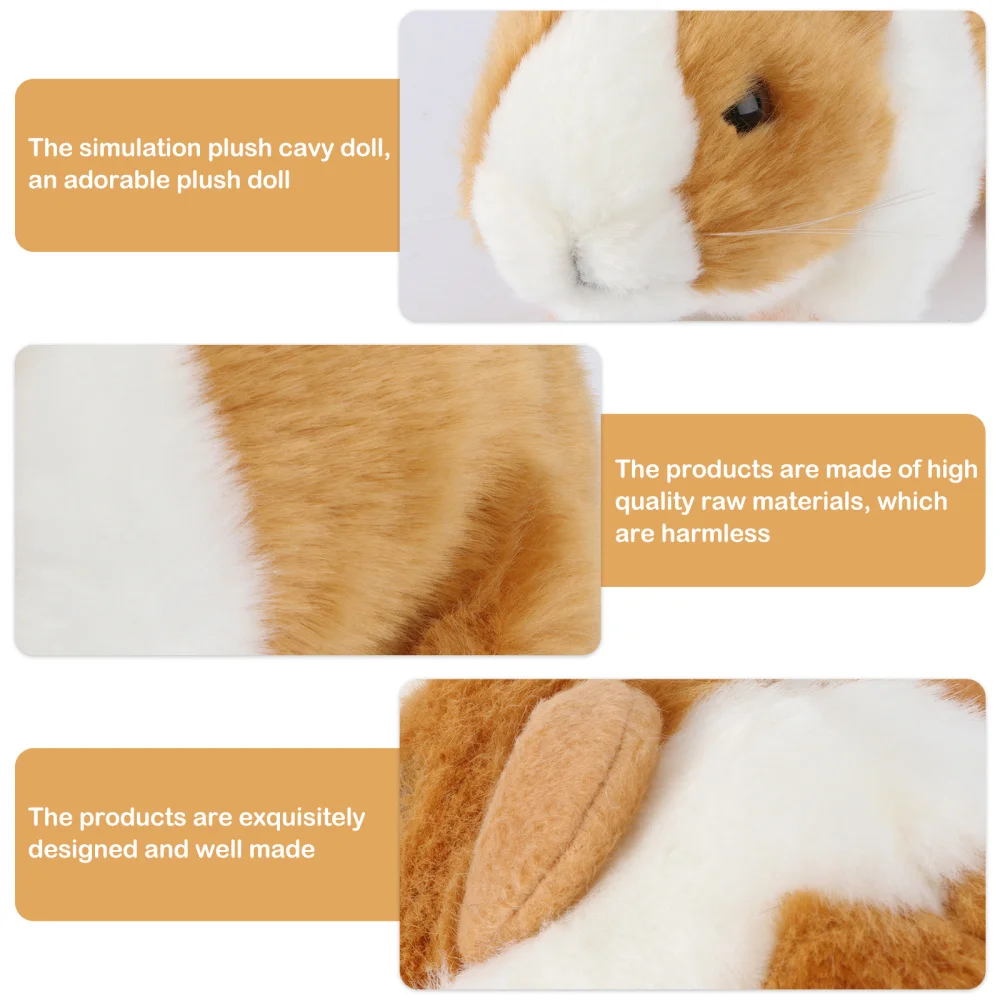 The simulation plush cavy doll, an adorable plush doll

The products are made of high quality raw materials, which are harmless

The products are exquisitely designed and well made