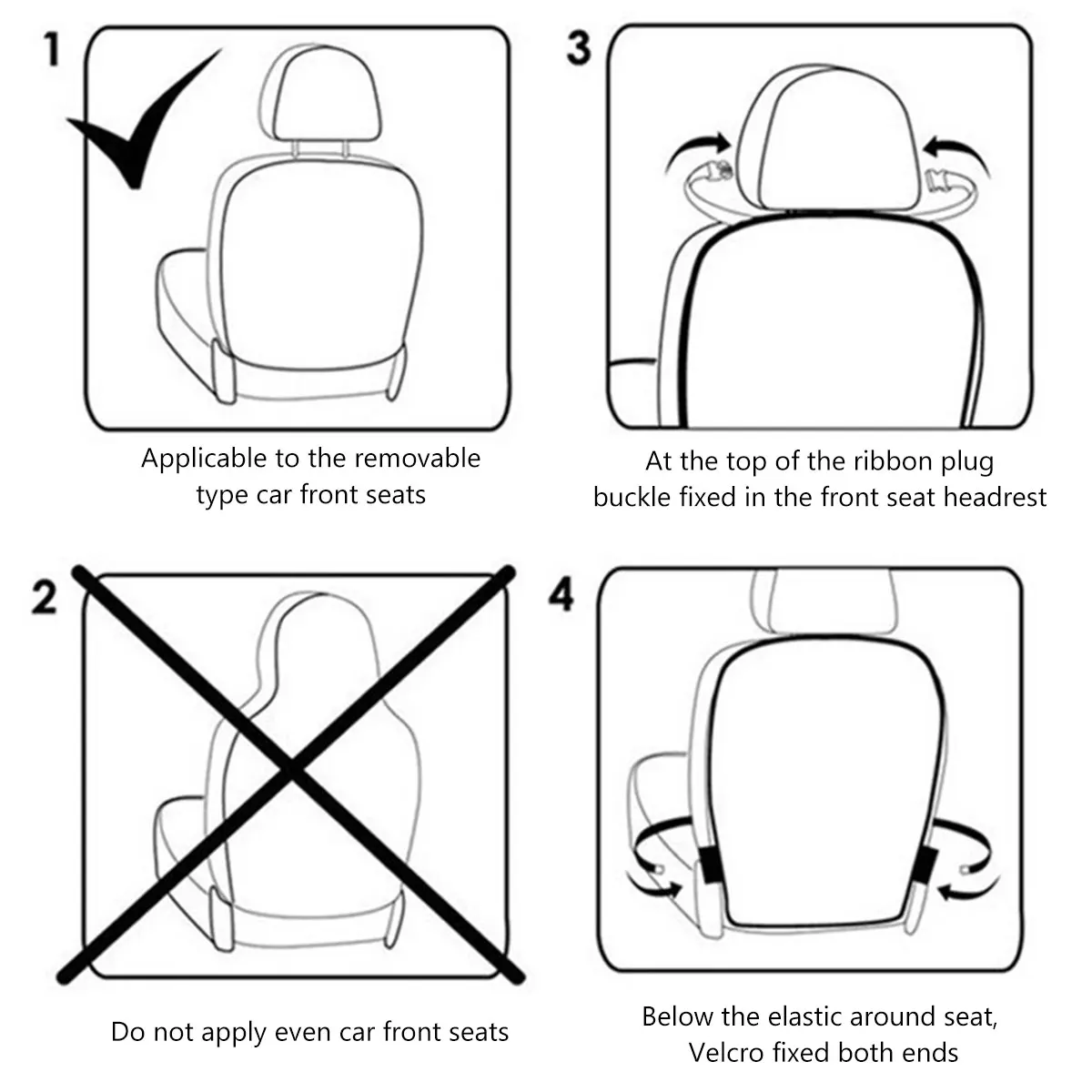 1

Applicable to the removable type car front seats

3

At the top of the ribbon plug buckle fixed in the front seat headrest

2

Do not apply even car front seats

4

Below the elastic around seat, Velcro fixed both ends