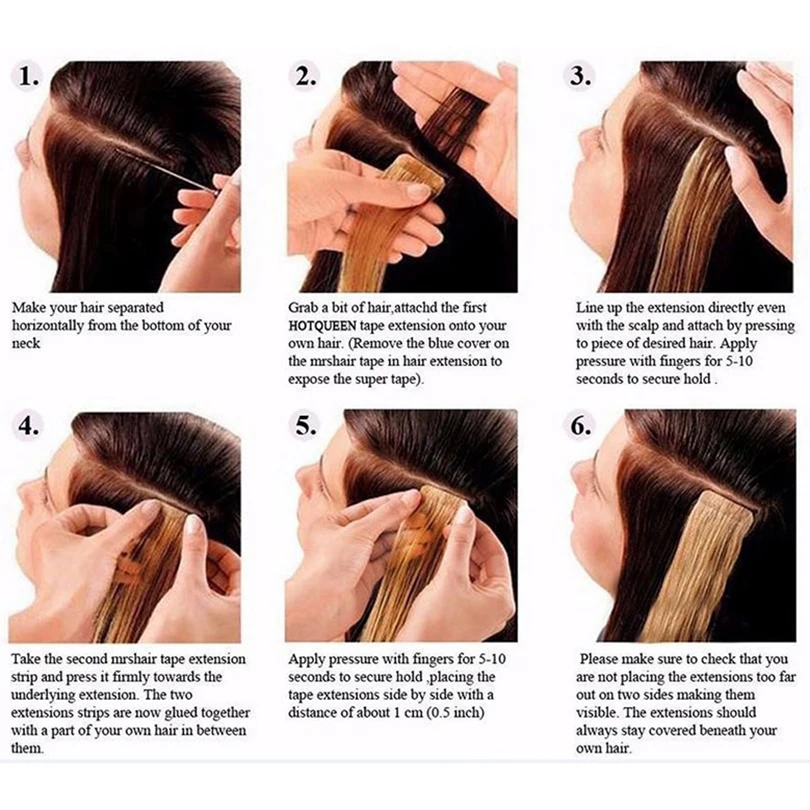 1.

Make your hair separated horizontally from the bottom of your neck

2.

Grab a bit of hair,attachd the first HOTQUEEN tape extension onto your own hair. (Remove the blue cover on the mrshair tape in hair extension to expose the super tape).

3.

Line up the extension directly even with the scalp and attach by pressing to piece of desired hair. Apply pressure with fingers for 5-10 seconds to secure hold .

4.

Take the second mrshair tape extension strip and press it firmly towards the underlying extension. The two extensions strips are now glued together with a part of your own hair in between them.

5.

Apply pressure with fingers for 5-10 seconds to secure hold ,placing the tape extensions side by side with a distance of about 1 cm (0.5 inch)

6.

Please make sure to check that you are not placing the extensions too far out on two sides making them visible. The extensions should always stay covered beneath your own hair.