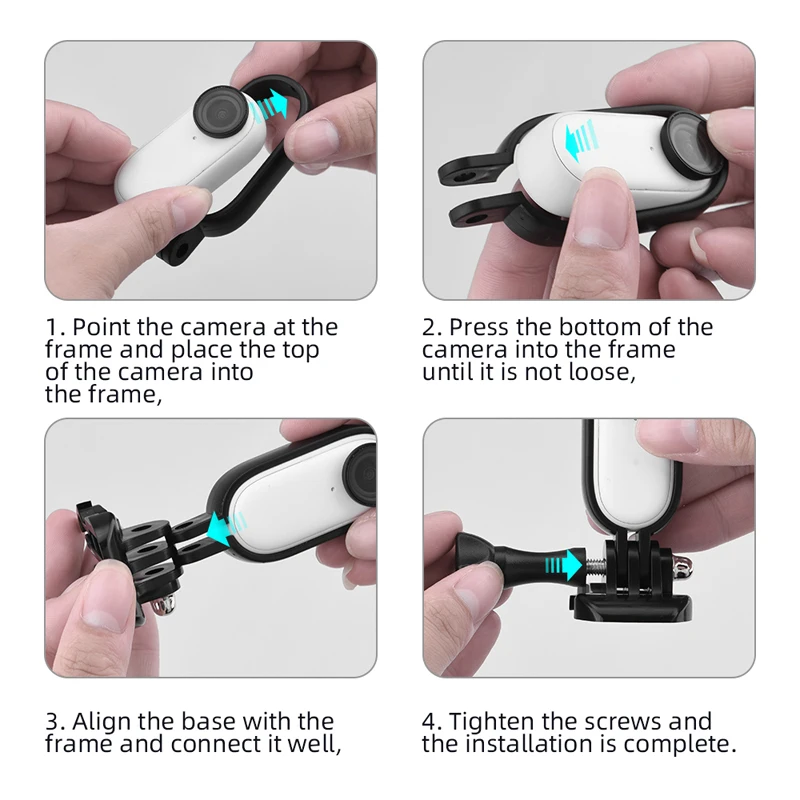 1. Point the camera at the frame and place the top of the camera into the frame,

2. Press the bottom of the camera into the frame until it is not loose,

3. Align the base with the frame and connect it well,

4. Tighten the screws and the installation is complete.