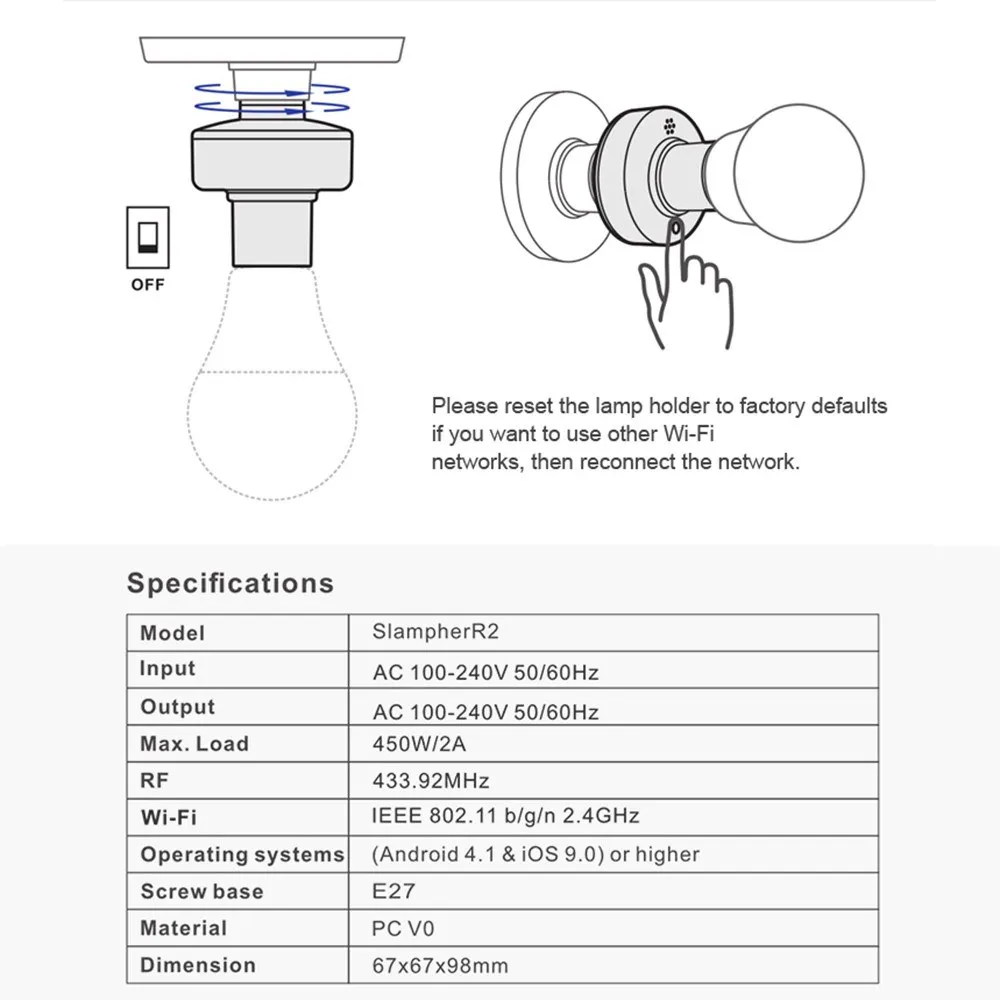 OFF

Please reset the lamp holder to factory defaults if you want to use other Wi-Fi networks, then reconnect the network.

Specifications

| Model | SlampherR2 |
|---|---|
| Input | AC 100-240V 50/60Hz |
| Output | AC 100-240V 50/60Hz |
| Max. Load | 450W/2A |
| RF | 433.92MHz |
| Wi-Fi | IEEE 802.11 b/g/n 2.4GHz |
| Operating systems | (Android 4.1 & iOS 9.0) or higher |
| Screw base | E27 |
| Material | PC V0 |
| Dimension | 67x67x98mm |