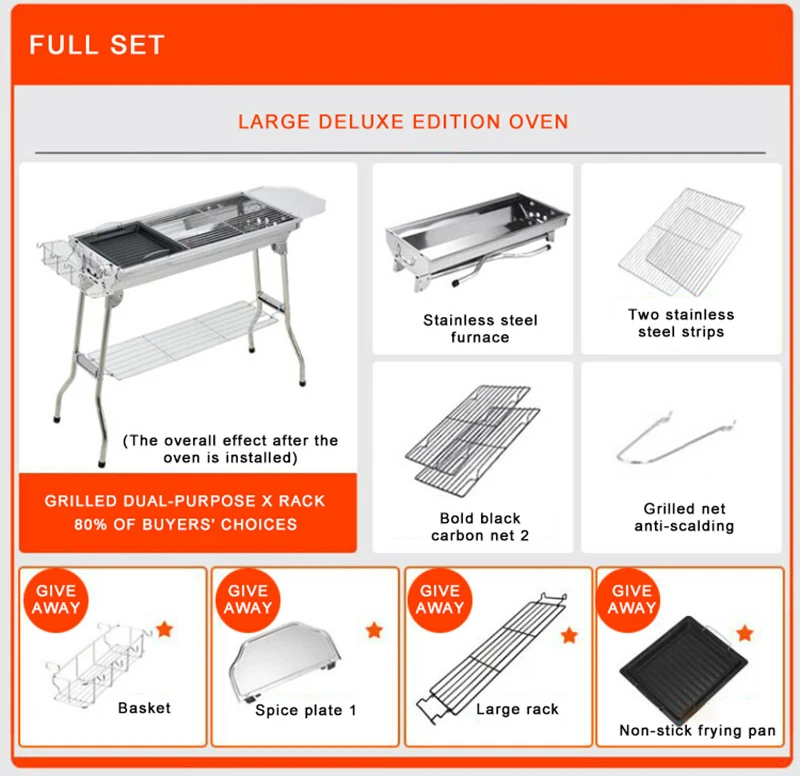 FULL SET

LARGE DELUXE EDITION OVEN

(The overall effect after the oven is installed)

GRILLED DUAL-PURPOSE X RACK
80% OF BUYERS' CHOICES

Stainless steel furnace

Two stainless steel strips

Bold black carbon net 2

Grilled net anti-scalding

GIVE AWAY

Basket

GIVE AWAY

Spice plate 1

GIVE AWAY

Large rack

GIVE AWAY

Non-stick frying pan