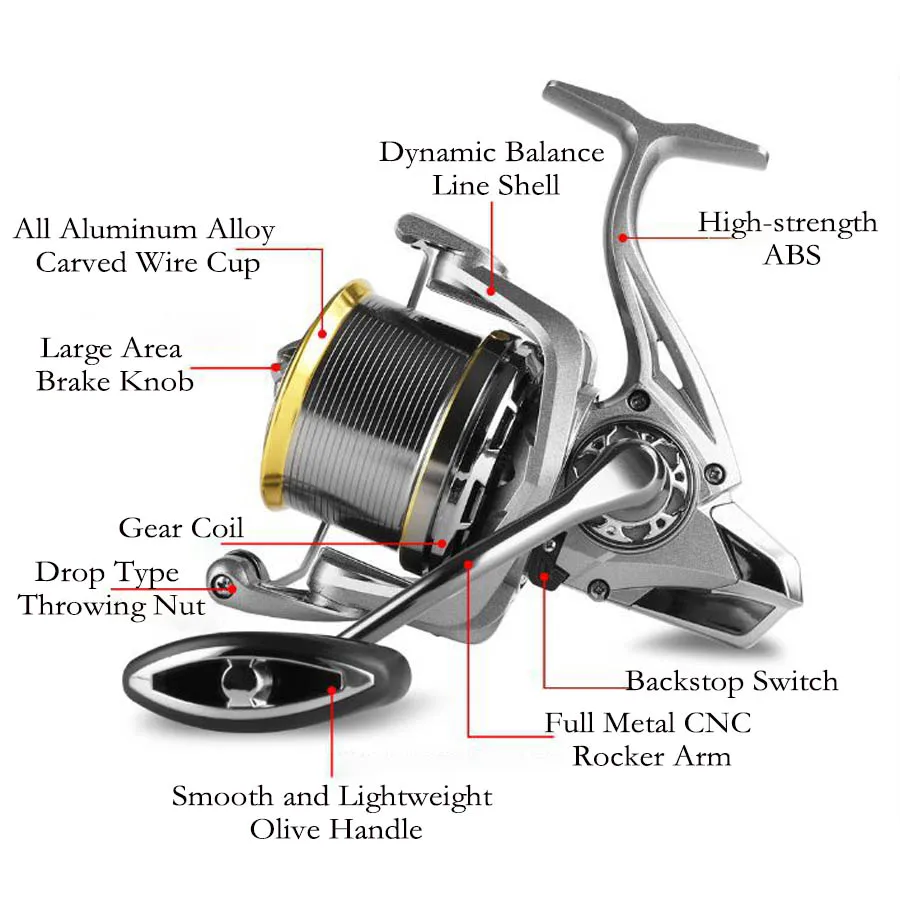 Dynamic Balance Line Shell

All Aluminum Alloy Carved Wire Cup

High-strength ABS

Large Area Brake Knob

Gear Coil

Drop Type Throwing Nut

Backstop Switch

Full Metal CNC Rocker Arm

Smooth and Lightweight Olive Handle