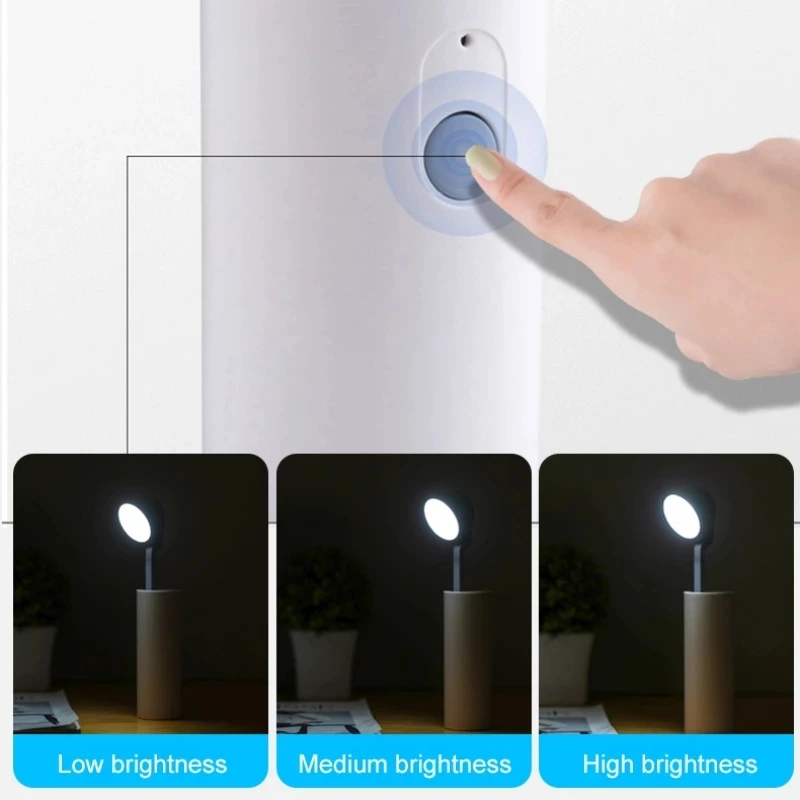 Low brightness

Medium brightness

High brightness