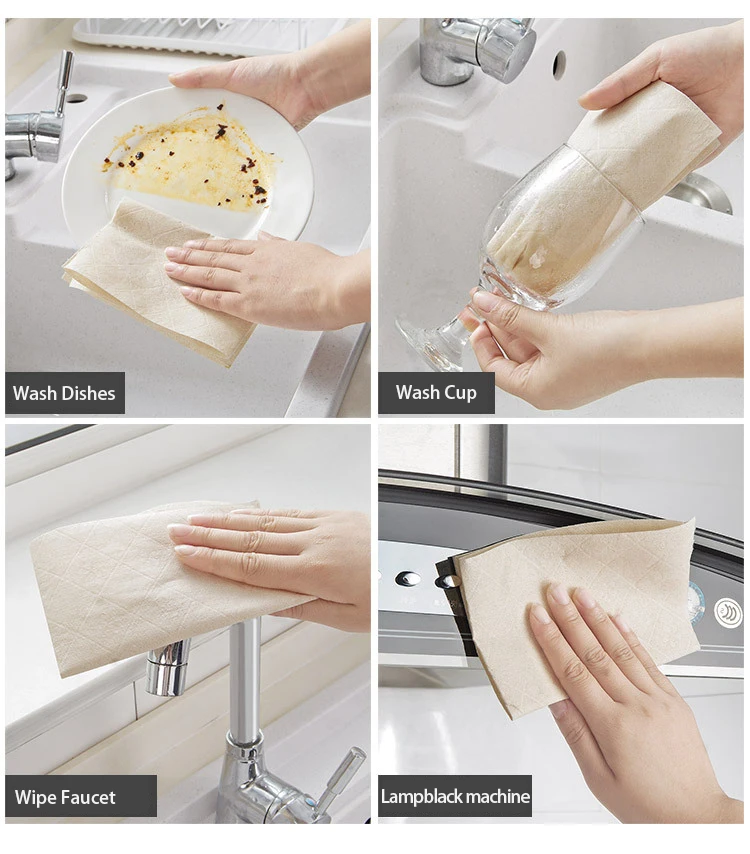 Wash Dishes

Wash Cup

Wipe Faucet

Lampblack machine