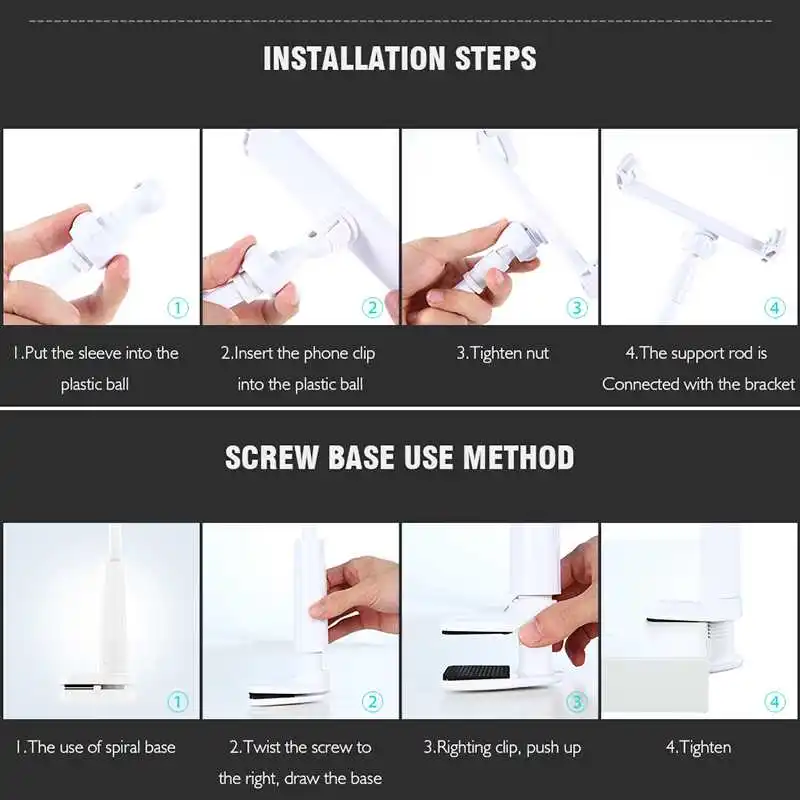 INSTALLATION STEPS

①

1.Put the sleeve into the plastic ball

②

2.Insert the phone clip into the plastic ball

③

3.Tighten nut

④

4.The support rod is Connected with the bracket

SCREW BASE USE METHOD

①

1.The use of spiral base

②

2.Twist the screw to the right, draw the base

③

3.Righting clip, push up

④

4.Tighten