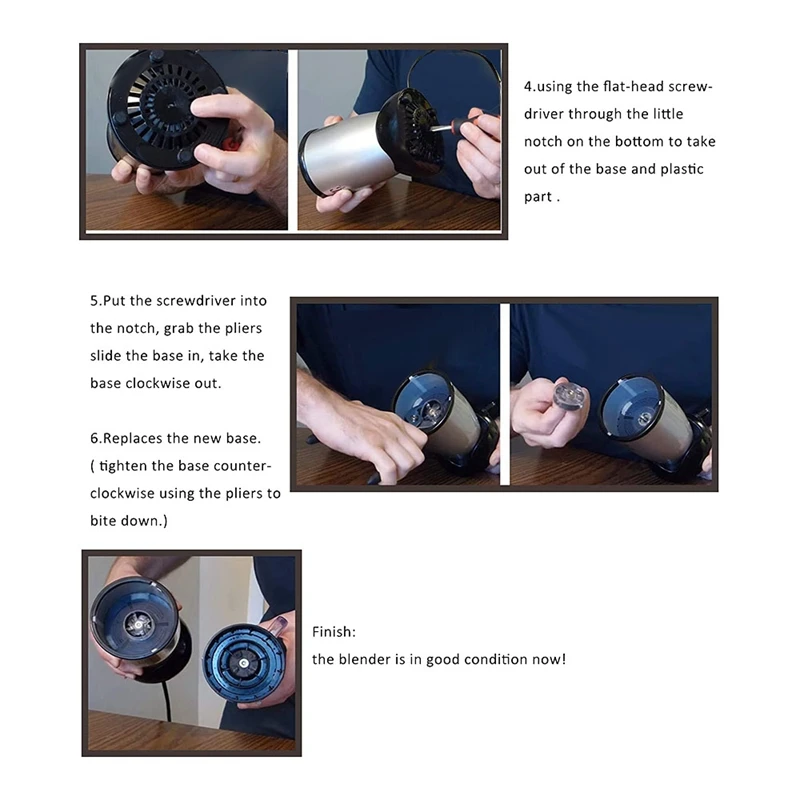 4.using the flat-head screwdriver through the little notch on the bottom to take out of the base and plastic part .

5.Put the screwdriver into the notch, grab the pliers slide the base in, take the base clockwise out.

6.Replaces the new base. ( tighten the base counterclockwise using the pliers to bite down.)

Finish:
the blender is in good condition now!