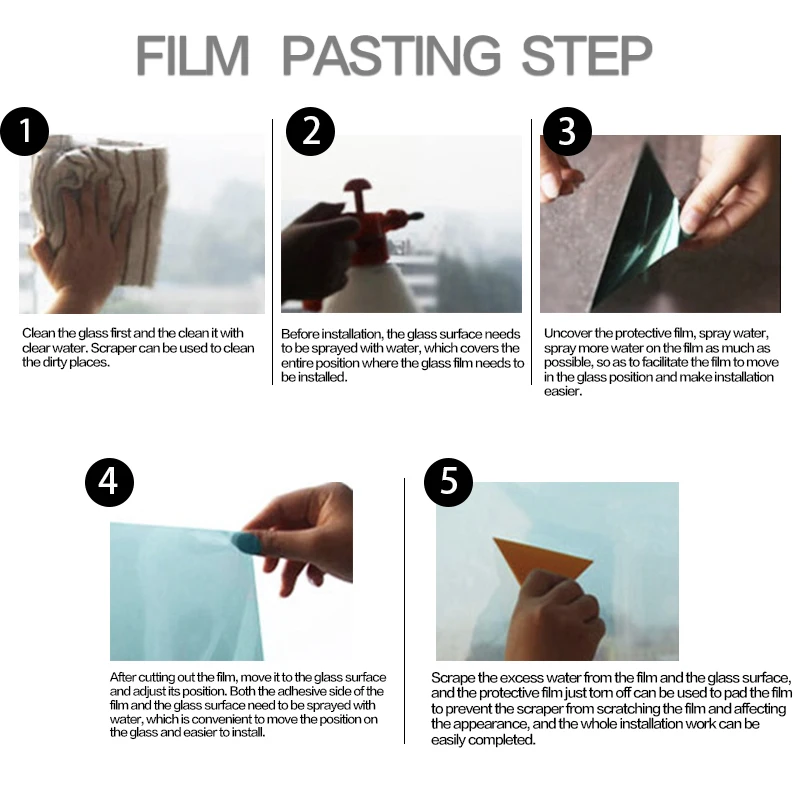 FILM PASTING STEP

1

Clean the glass first and the clean it with clear water. Scraper can be used to clean the dirty places.

2

Before installation, the glass surface needs to be sprayed with water, which covers the entire position where the glass film needs to be installed.

3

Uncover the protective film, spray water, spray more water on the film as much as possible, so as to facilitate the film to move in the glass position and make installation easier.

4

After cutting out the film, move it to the glass surface and adjust its position. Both the adhesive side of the film and the glass surface need to be sprayed with water, which is convenient to move the position on the glass and easier to install.

5

Scrape the excess water from the film and the glass surface, and the protective film just torn off can be used to pad the film to prevent the scraper from scratching the film and affecting the appearance, and the whole installation work can be easily completed.