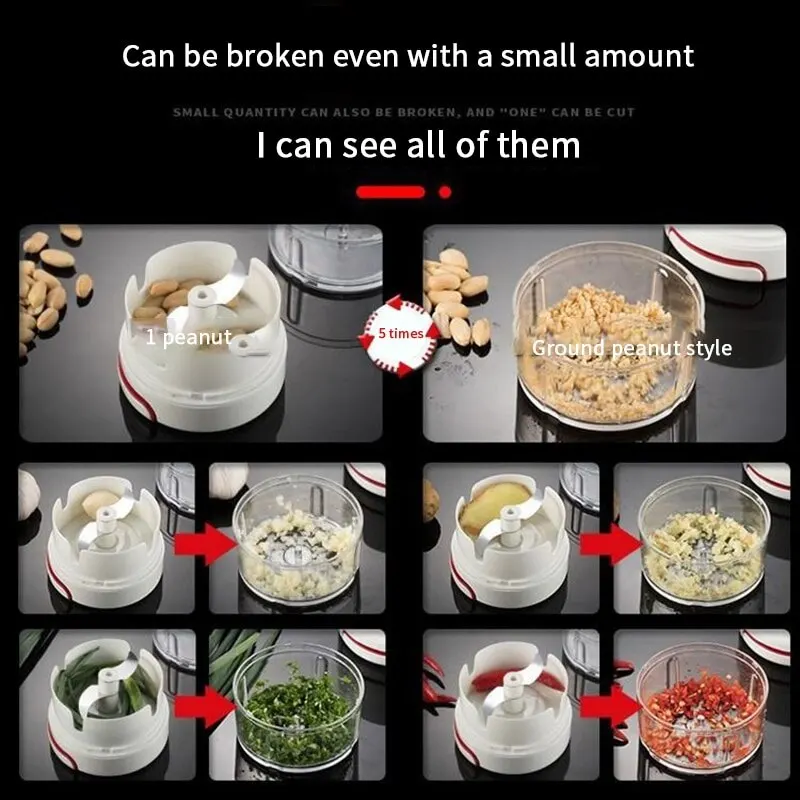 Can be broken even with a small amount

SMALL QUANTITY CAN ALSO BE BROKEN, AND "ONE" CAN BE CUT

I can see all of them

1 peanut

5 times

Ground peanut style