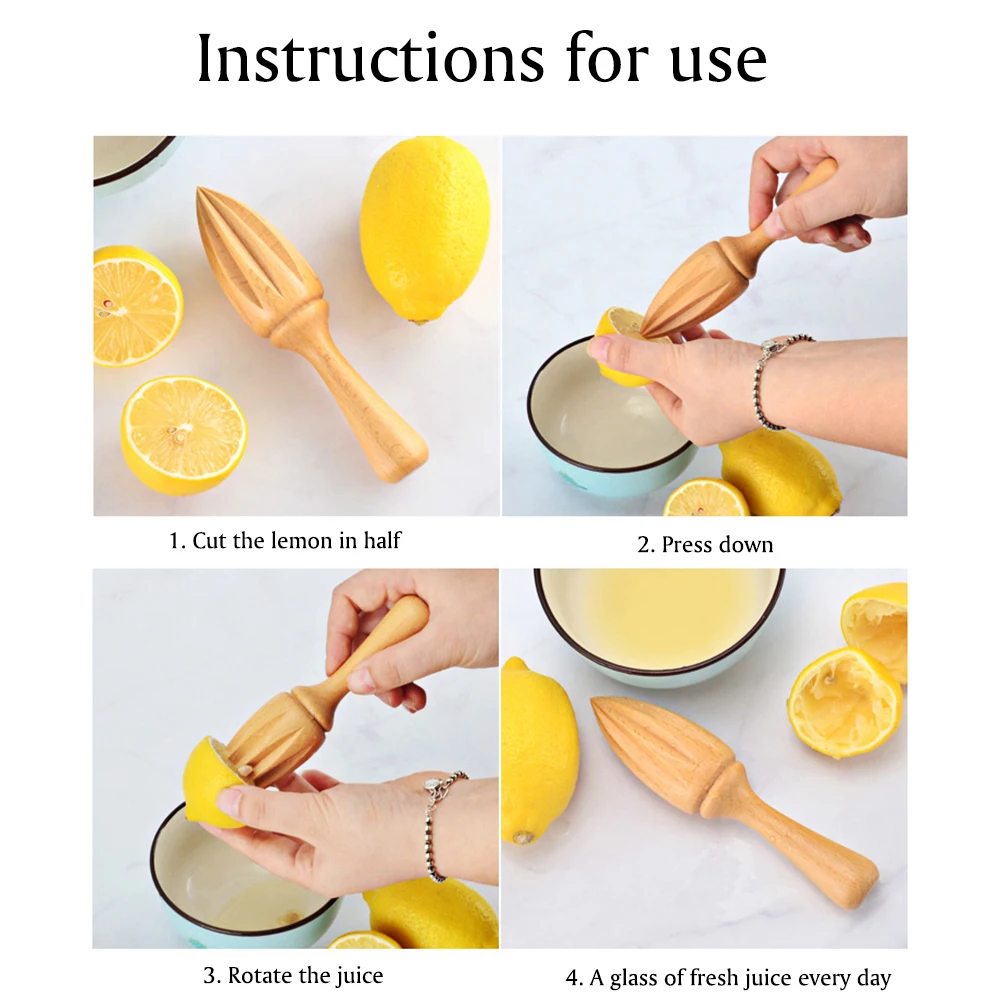 Instructions for use

1. Cut the lemon in half

2. Press down

3. Rotate the juice

4. A glass of fresh juice every day