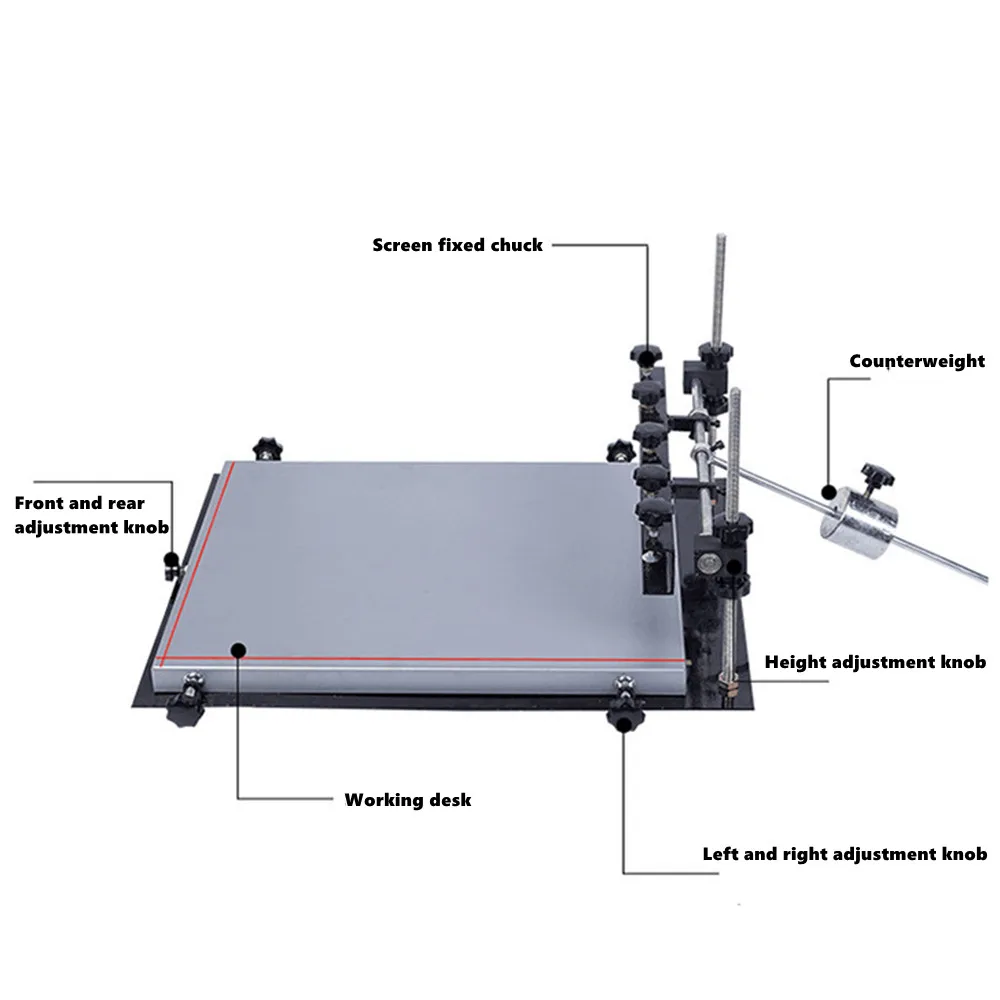 Screen fixed chuck

Counterweight

Front and rear adjustment knob

Height adjustment knob

Working desk

Left and right adjustment knob