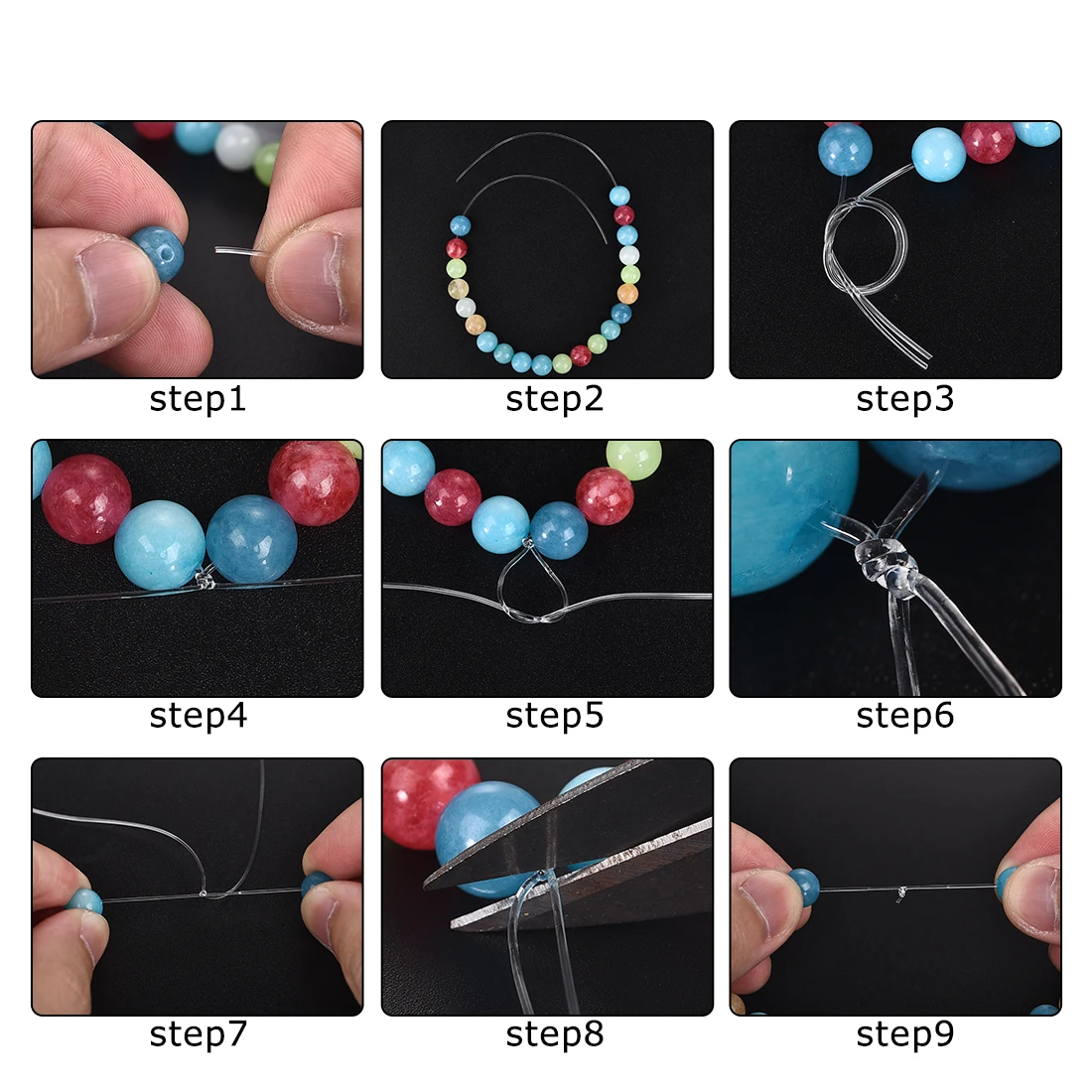 step1

step2

step3

step4

step5

step6

step7

step8

step9