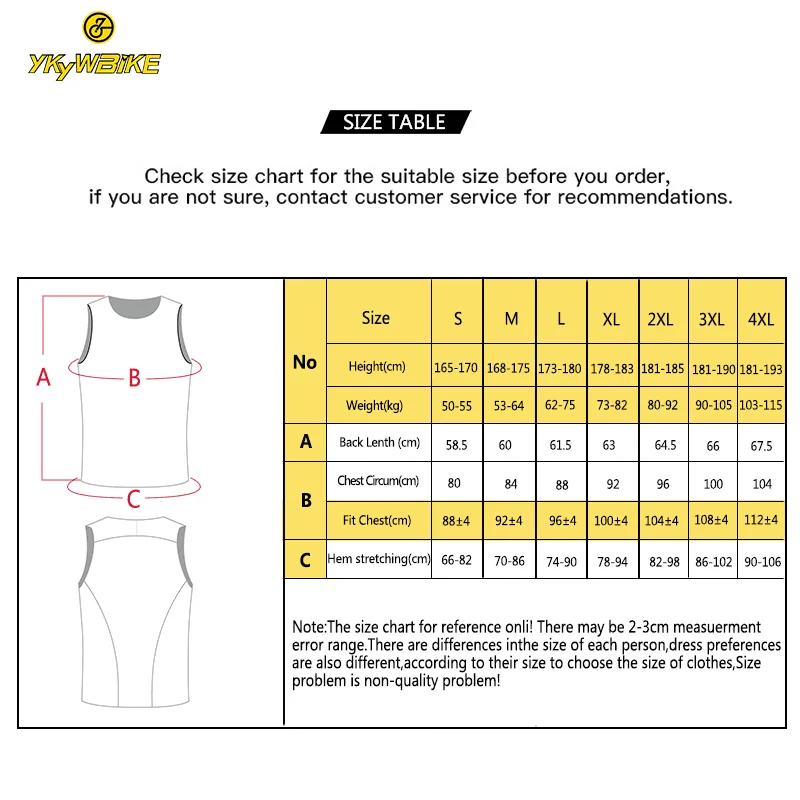 YKYWBIKE

SIZE TABLE

Check size chart for the suitable size before you order, if you are not sure, contact customer service for recommendations.

A
B
C

| No | Size | S | M | L | XL | 2XL | 3XL | 4XL |
|---|---|---|---|---|---|---|---|---|
| No | Height(cm) | 165-170 | 168-175 | 173-180 | 178-183 | 181-185 | 181-190 | 181-193 |
| No | Weight(kg) | 50-55 | 53-64 | 62-75 | 73-82 | 80-92 | 90-105 | 103-115 |
| A | Back Lenth (cm) | 58.5 | 60 | 61.5 | 63 | 64.5 | 66 | 67.5 |
| B | Chest Circum(cm) | 80 | 84 | 88 | 92 | 96 | 100 | 104 |
| B | Fit Chest(cm) | 88±4 | 92±4 | 96±4 | 100±4 | 104±4 | 108±4 | 112±4 |
| C | Hem stretching(cm) | 66-82 | 70-86 | 74-90 | 78-94 | 82-98 | 86-102 | 90-106 |

Note:The size chart for reference onli! There may be 2-3cm measuerment error range.There are differences inthe size of each person,dress preferences are also different,according to their size to choose the size of clothes,Size problem is non-quality problem!