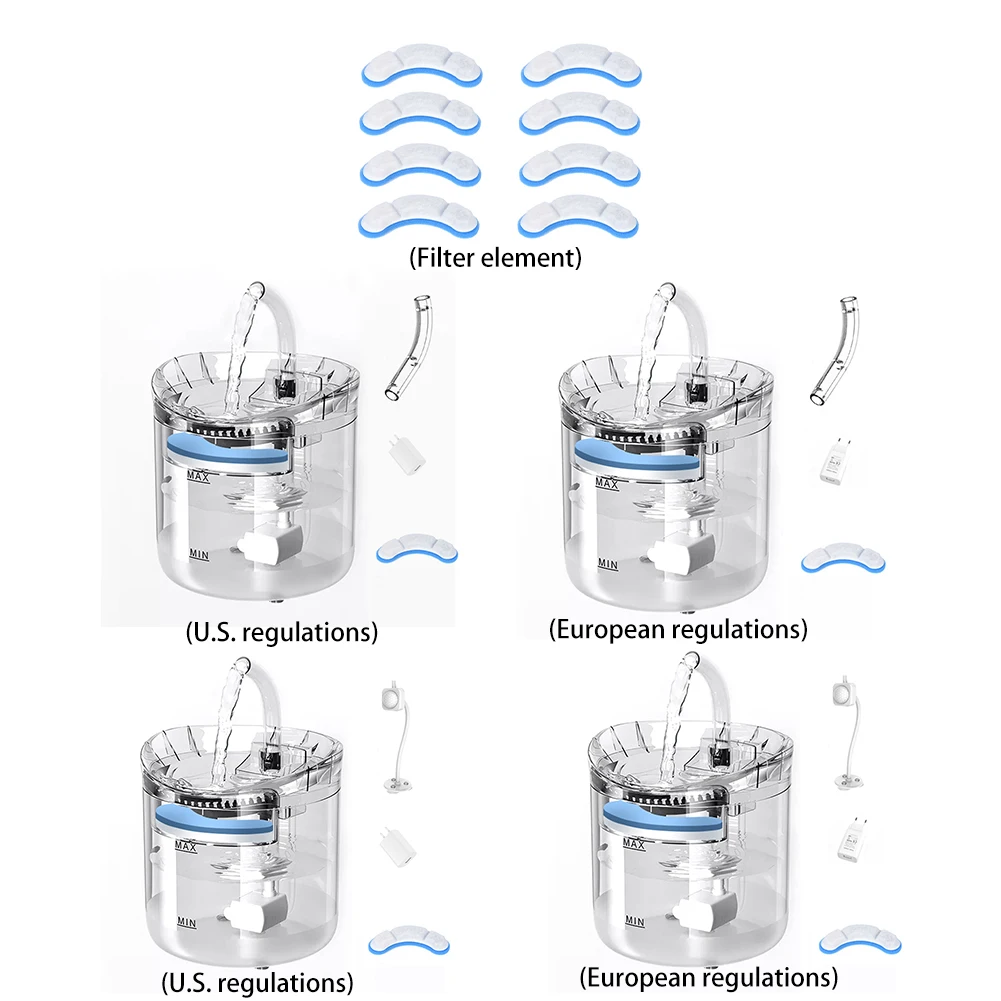 (Filter element)

MAX

MIN

(U.S. regulations)

MAX

MIN

(European regulations)

MAX

MIN

(U.S. regulations)

MAX

MIN

(European regulations)