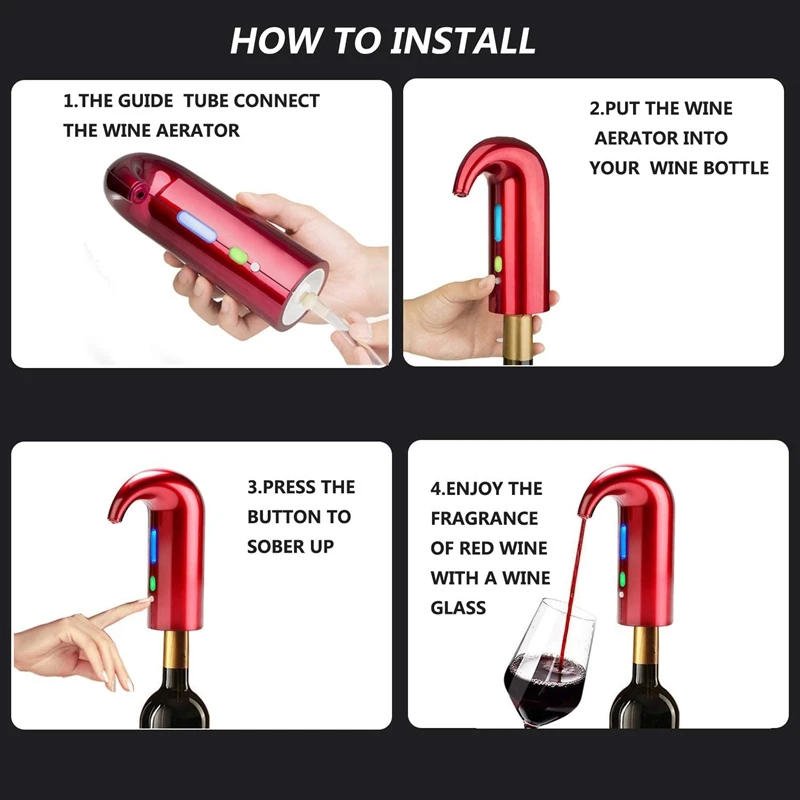 HOW TO INSTALL

1.THE GUIDE TUBE CONNECT THE WINE AERATOR

2.PUT THE WINE AERATOR INTO YOUR WINE BOTTLE

3.PRESS THE BUTTON TO SOBER UP

4.ENJOY THE FRAGRANCE OF RED WINE WITH A WINE GLASS