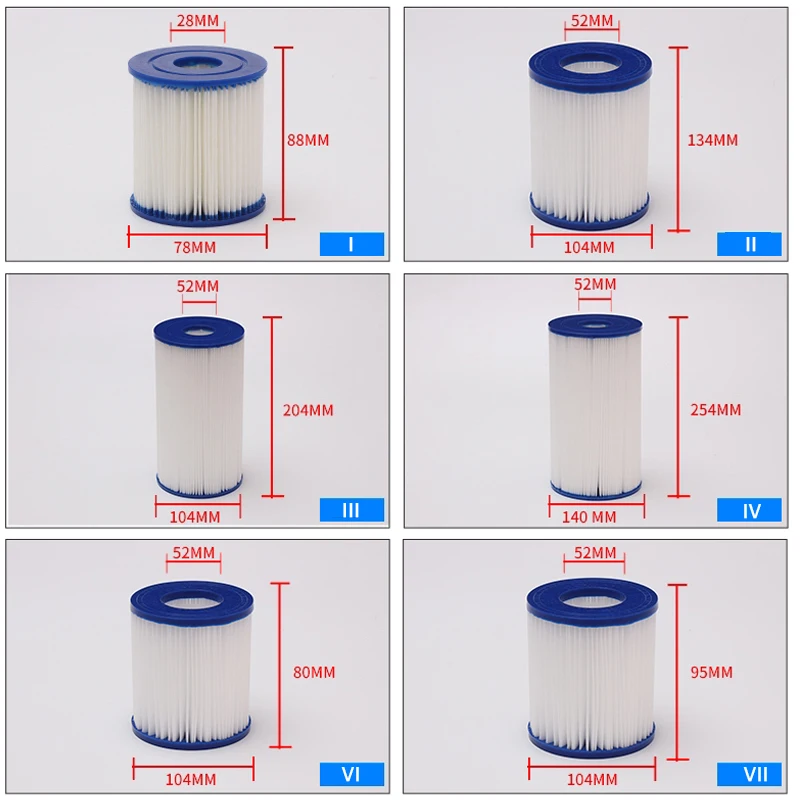 28MM
88MM
78MM
I

52MM
134MM
104MM
II

52MM
204MM
104MM
III

52MM
254MM
140 MM
IV

52MM
80MM
104MM
VI

52MM
95MM
104MM
VII