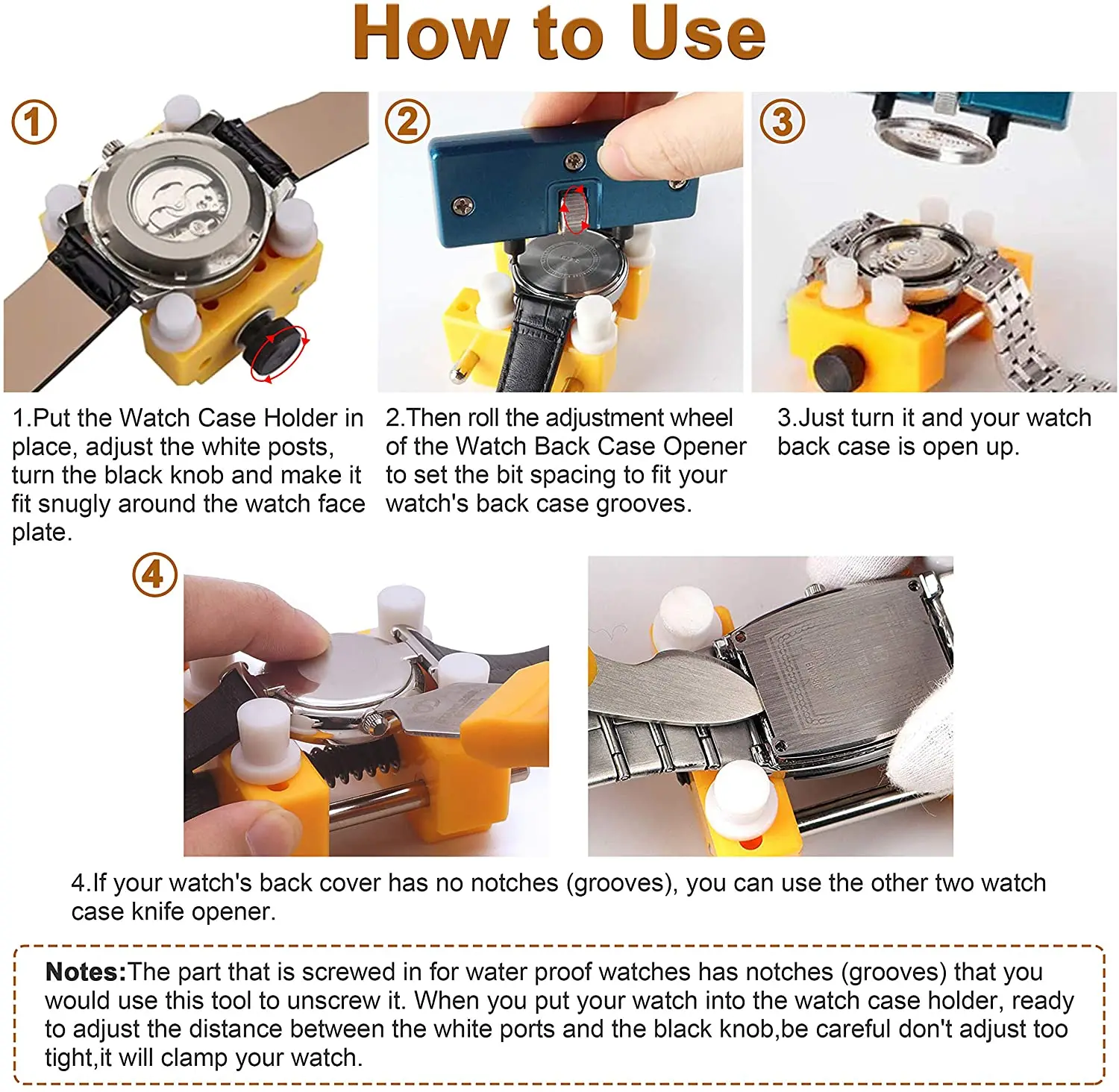 How to Use

1

2

3

1.Put the Watch Case Holder in place, adjust the white posts, turn the black knob and make it fit snugly around the watch face plate.

2.Then roll the adjustment wheel of the Watch Back Case Opener to set the bit spacing to fit your watch's back case grooves.

3.Just turn it and your watch back case is open up.

4

4.If your watch's back cover has no notches (grooves), you can use the other two watch case knife opener.

Notes:The part that is screwed in for water proof watches has notches (grooves) that you would use this tool to unscrew it. When you put your watch into the watch case holder, ready to adjust the distance between the white ports and the black knob,be careful don't adjust too tight,it will clamp your watch.