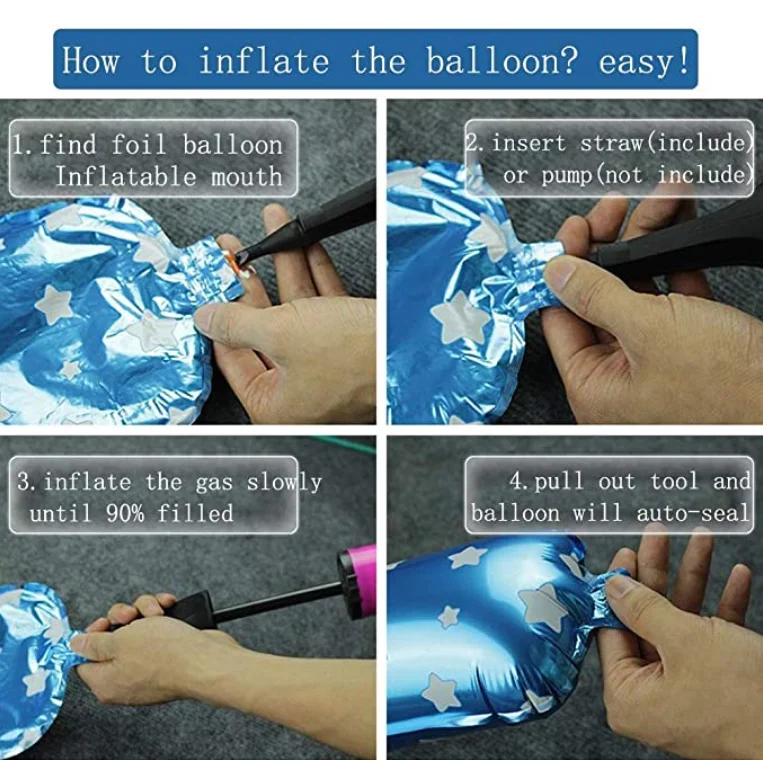 How to inflate the balloon? easy!

1. find foil balloon Inflatable mouth

2. insert straw(include) or pump(not include)

3. inflate the gas slowly until 90% filled

4. pull out tool and balloon will auto-seal