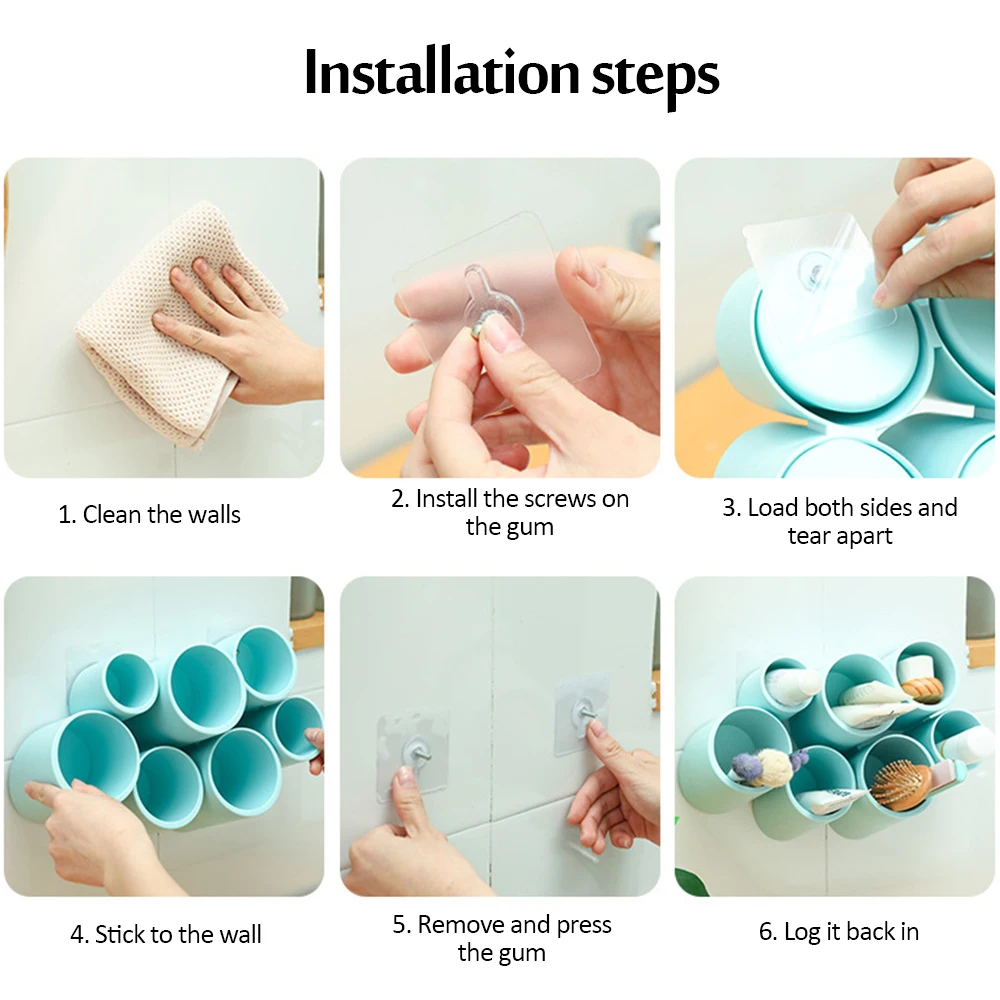 Installation steps

1. Clean the walls

2. Install the screws on the gum

3. Load both sides and tear apart

4. Stick to the wall

5. Remove and press the gum

6. Log it back in