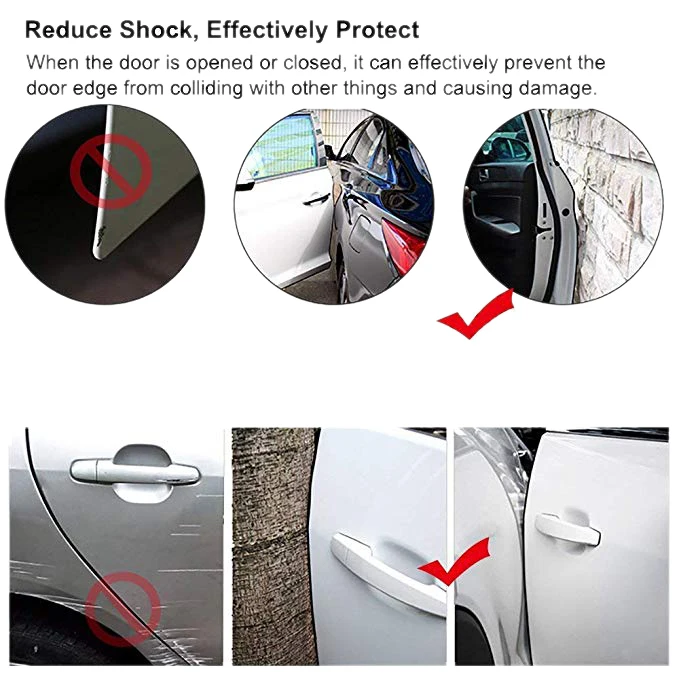 Reduce Shock, Effectively Protect

When the door is opened or closed, it can effectively prevent the door edge from colliding with other things and causing damage.