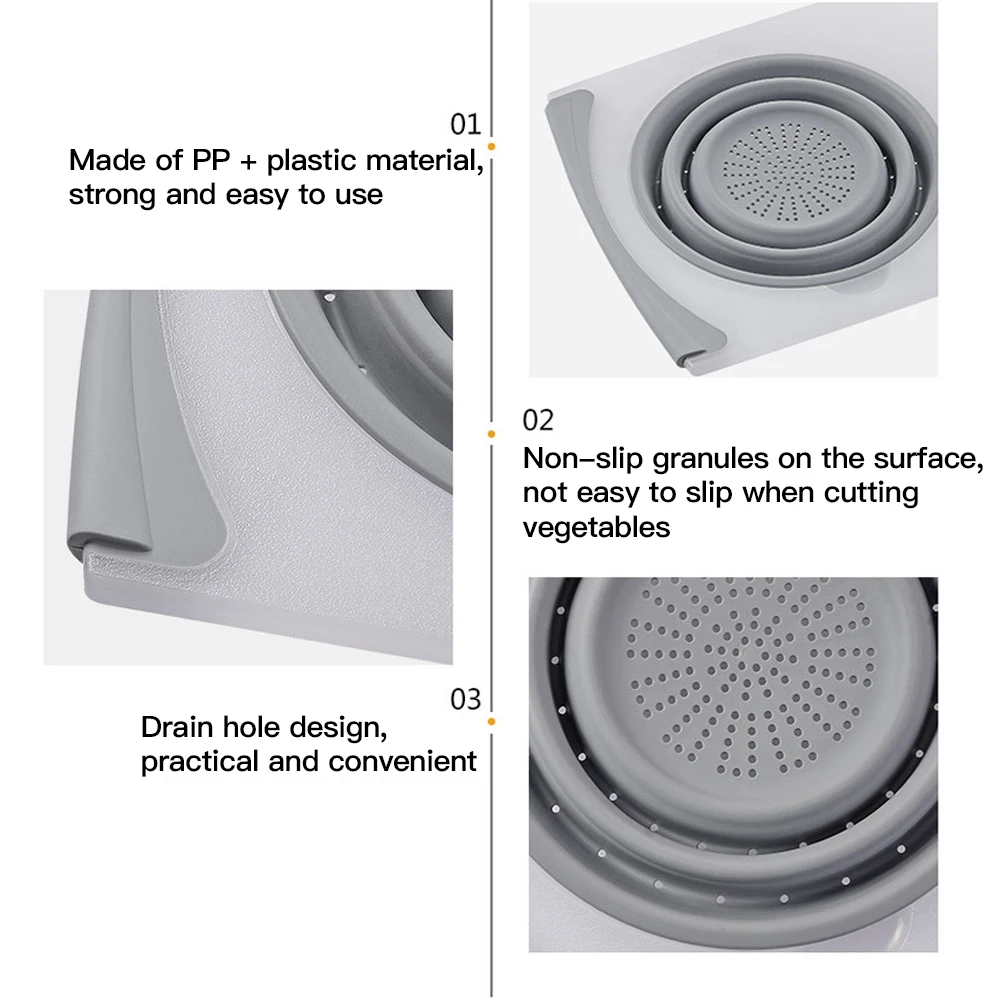 01

Made of PP + plastic material, strong and easy to use

02

Non-slip granules on the surface, not easy to slip when cutting vegetables

03

Drain hole design, practical and convenient