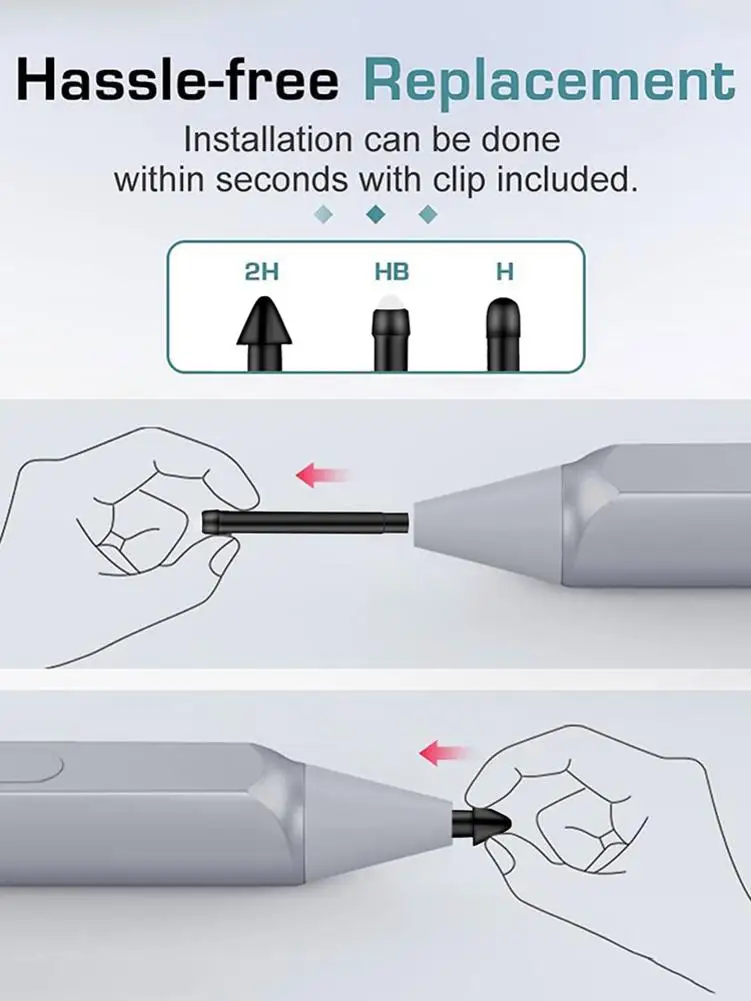 Hassle-free Replacement

Installation can be done within seconds with clip included.

2H HB H