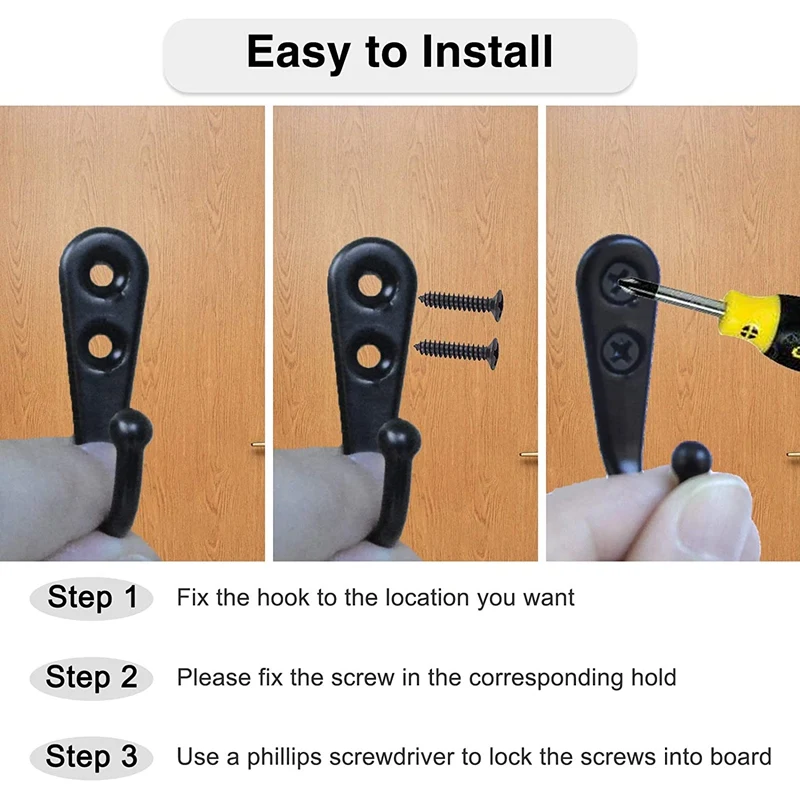 Easy to Install

Step 1 Fix the hook to the location you want

Step 2 Please fix the screw in the corresponding hold

Step 3 Use a phillips screwdriver to lock the screws into board