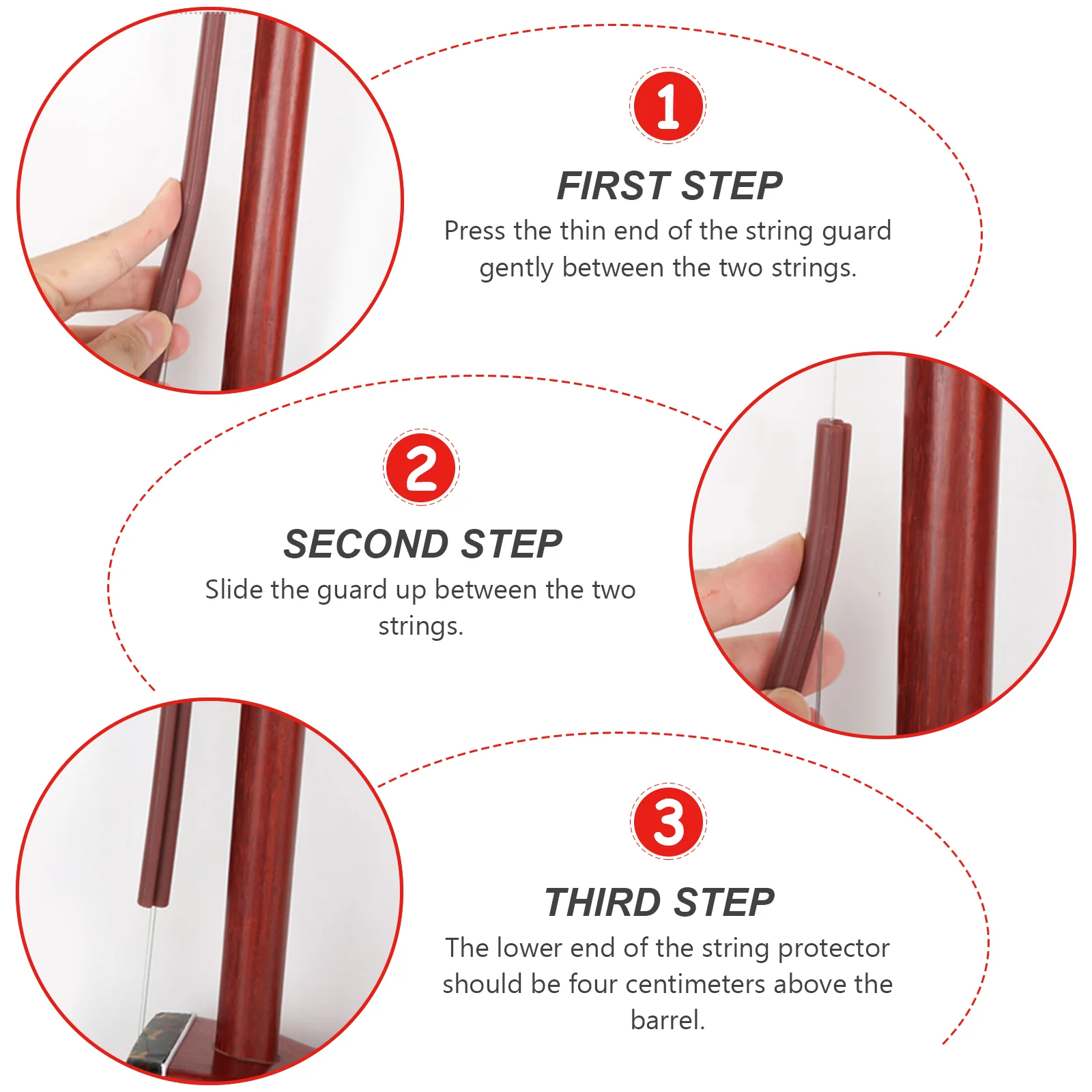 1

FIRST STEP

Press the thin end of the string guard gently between the two strings.

2

SECOND STEP

Slide the guard up between the two strings.

3

THIRD STEP

The lower end of the string protector should be four centimeters above the barrel.