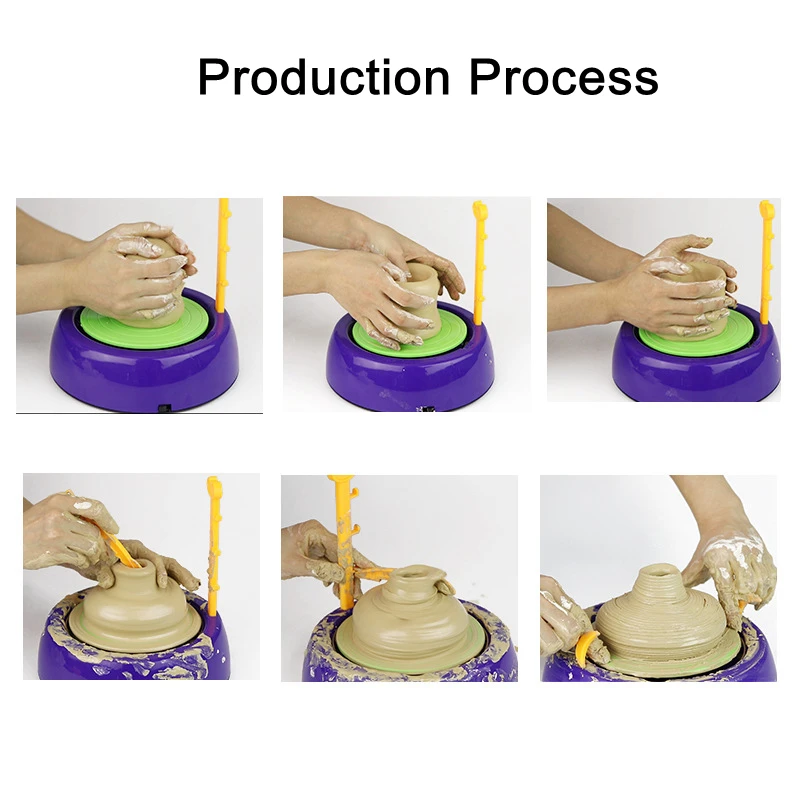 Production Process