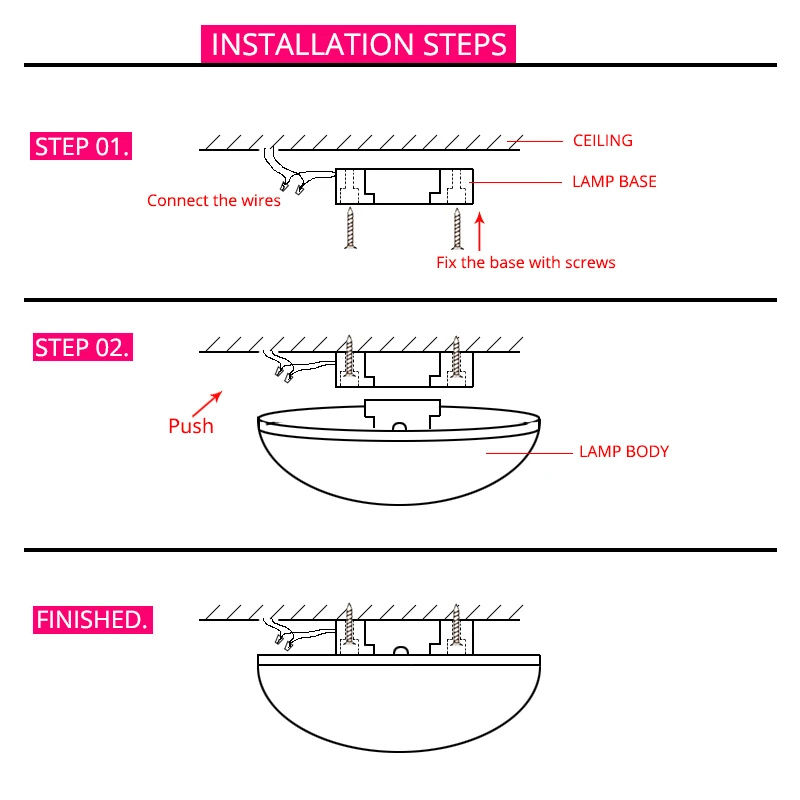 INSTALLATION STEPS

STEP 01.

CEILING

LAMP BASE

Connect the wires

Fix the base with screws

STEP 02.

Push

LAMP BODY

FINISHED.