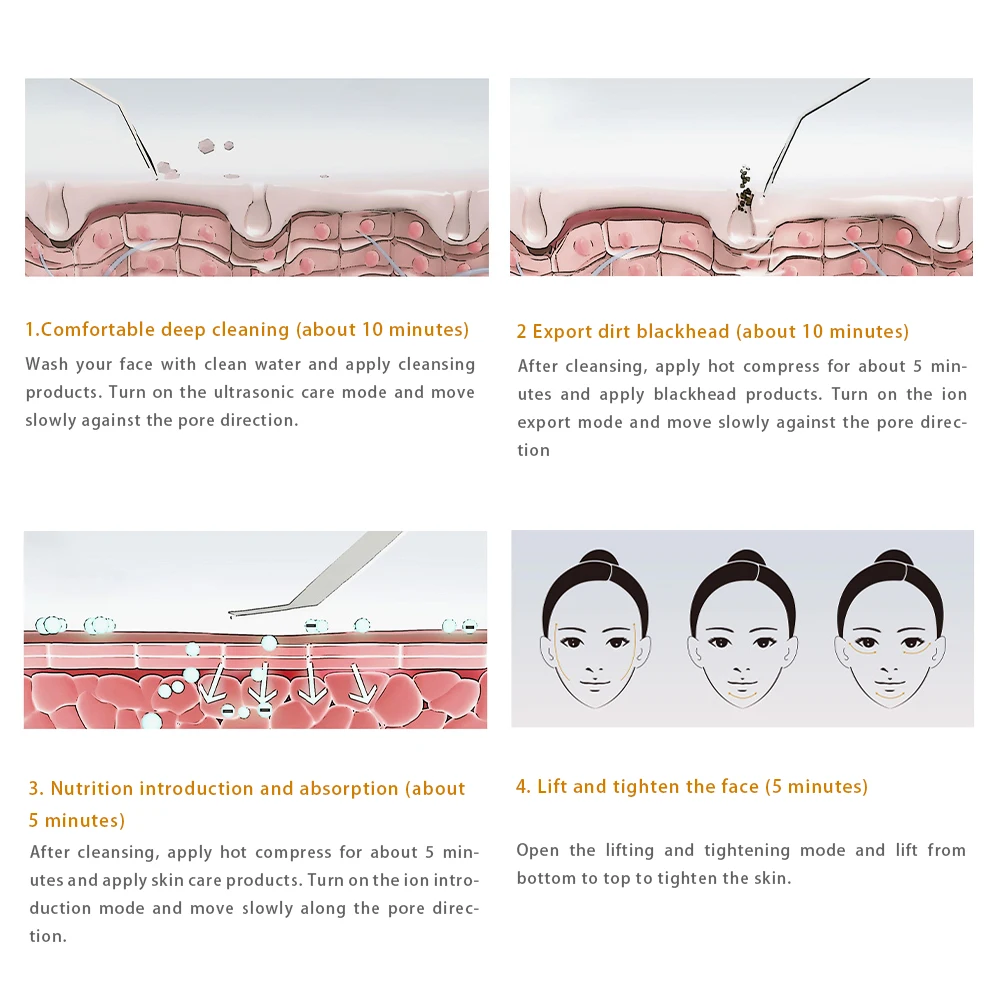 1.Comfortable deep cleaning (about 10 minutes)

Wash your face with clean water and apply cleansing products. Turn on the ultrasonic care mode and move slowly against the pore direction.

2 Export dirt blackhead (about 10 minutes)

After cleansing, apply hot compress for about 5 minutes and apply blackhead products. Turn on the ion export mode and move slowly against the pore direction

3. Nutrition introduction and absorption (about 5 minutes)

After cleansing, apply hot compress for about 5 minutes and apply skin care products. Turn on the ion introduction mode and move slowly along the pore direction.

4. Lift and tighten the face (5 minutes)

Open the lifting and tightening mode and lift from bottom to top to tighten the skin.