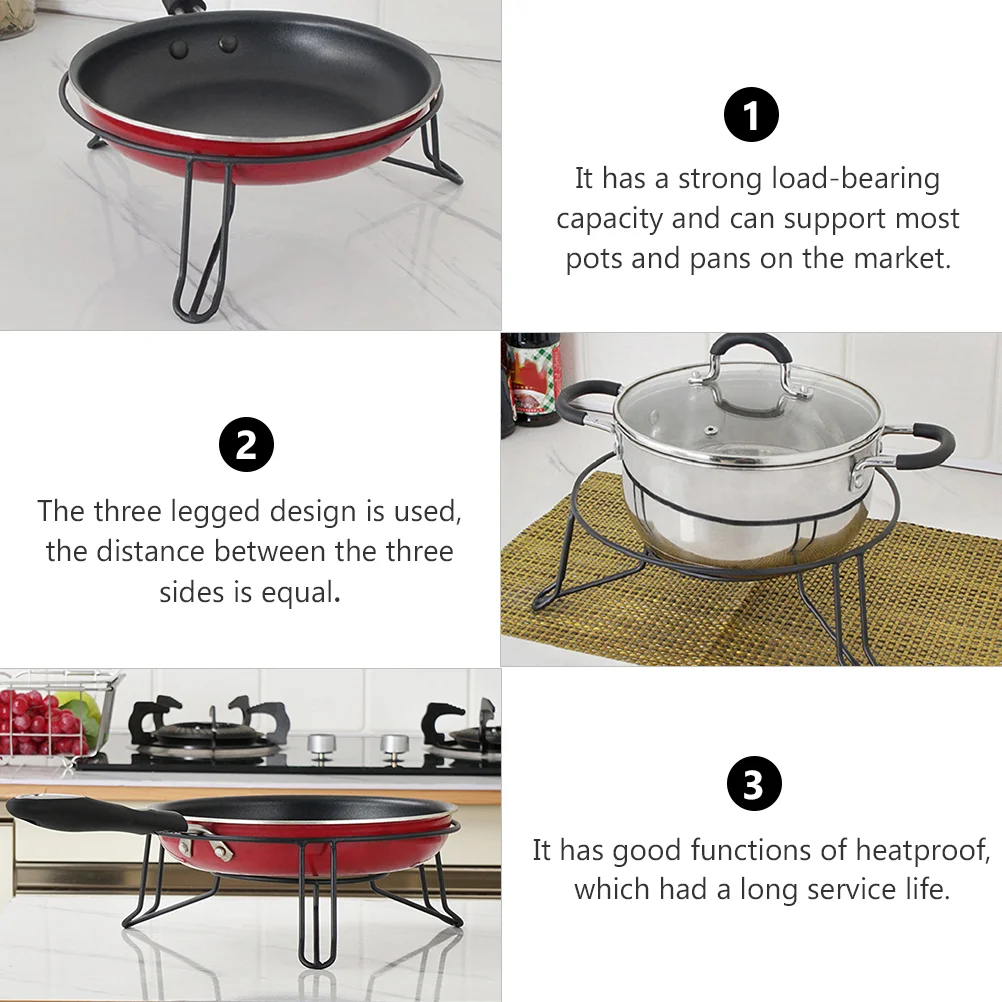 1

It has a strong load-bearing capacity and can support most pots and pans on the market.

2

The three legged design is used, the distance between the three sides is equal.

3

It has good functions of heatproof, which had a long service life.