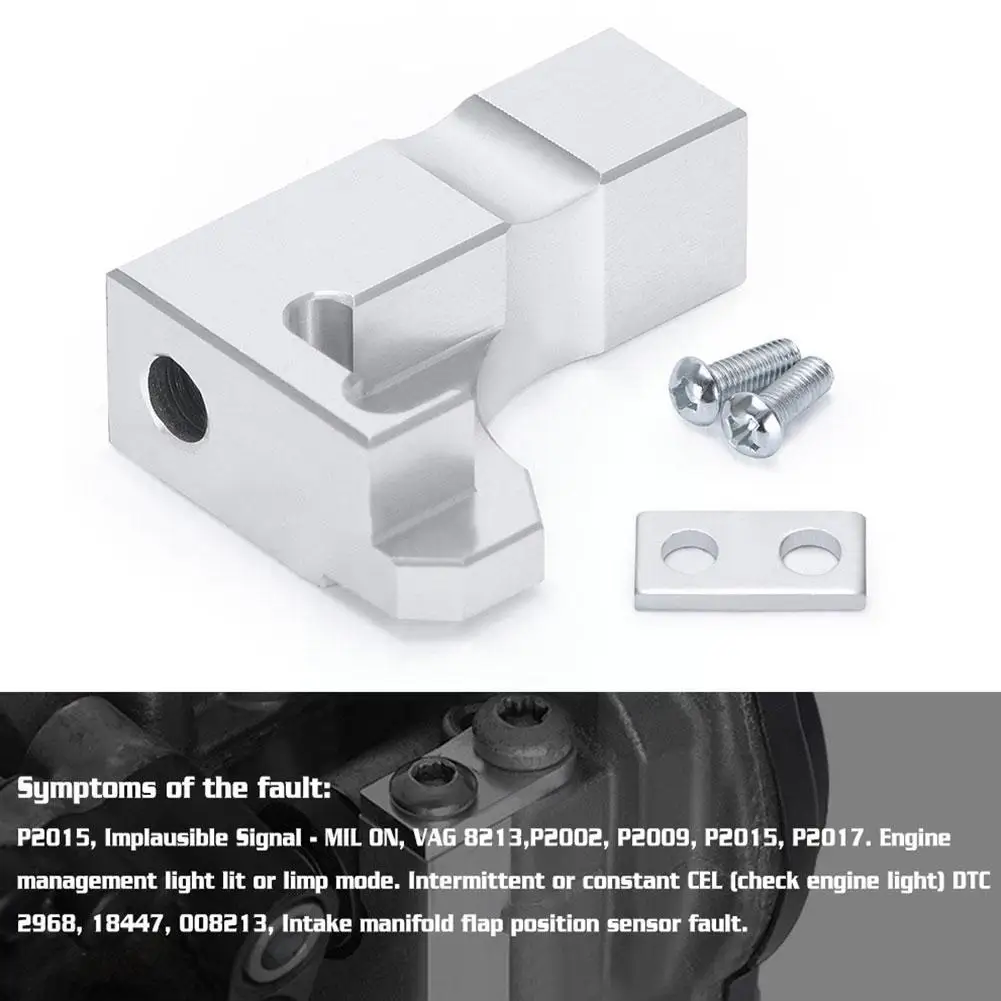 Symptoms of the fault:

P2015, Implausible Signal - MIL ON, VAG 8213,P2002, P2009, P2015, P2017. Engine management light lit or limp mode. Intermittent or constant CEL (check engine light) DTC 2968, 18447, 008213, Intake manifold flap position sensor fault.