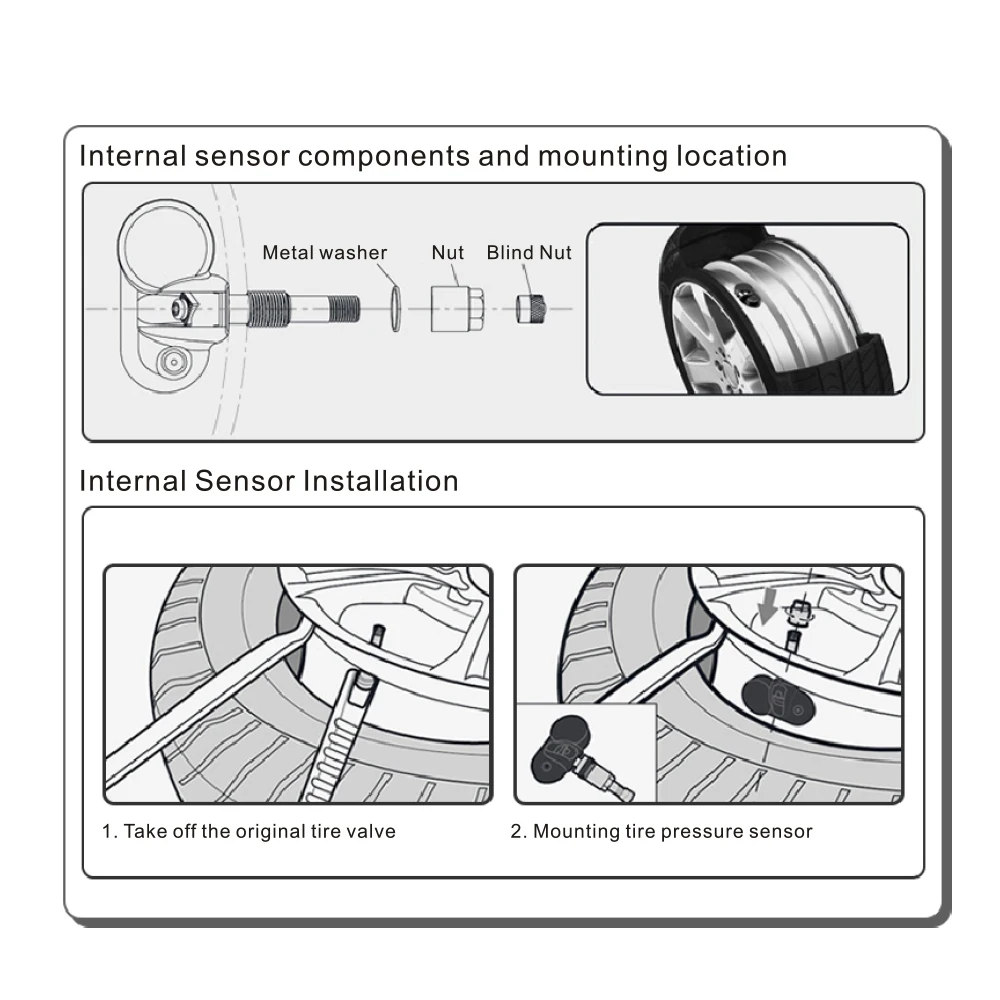 Internal sensor components and mounting location

Metal washer

Nut

Blind Nut

Internal Sensor Installation

1. Take off the original tire valve

2. Mounting tire pressure sensor