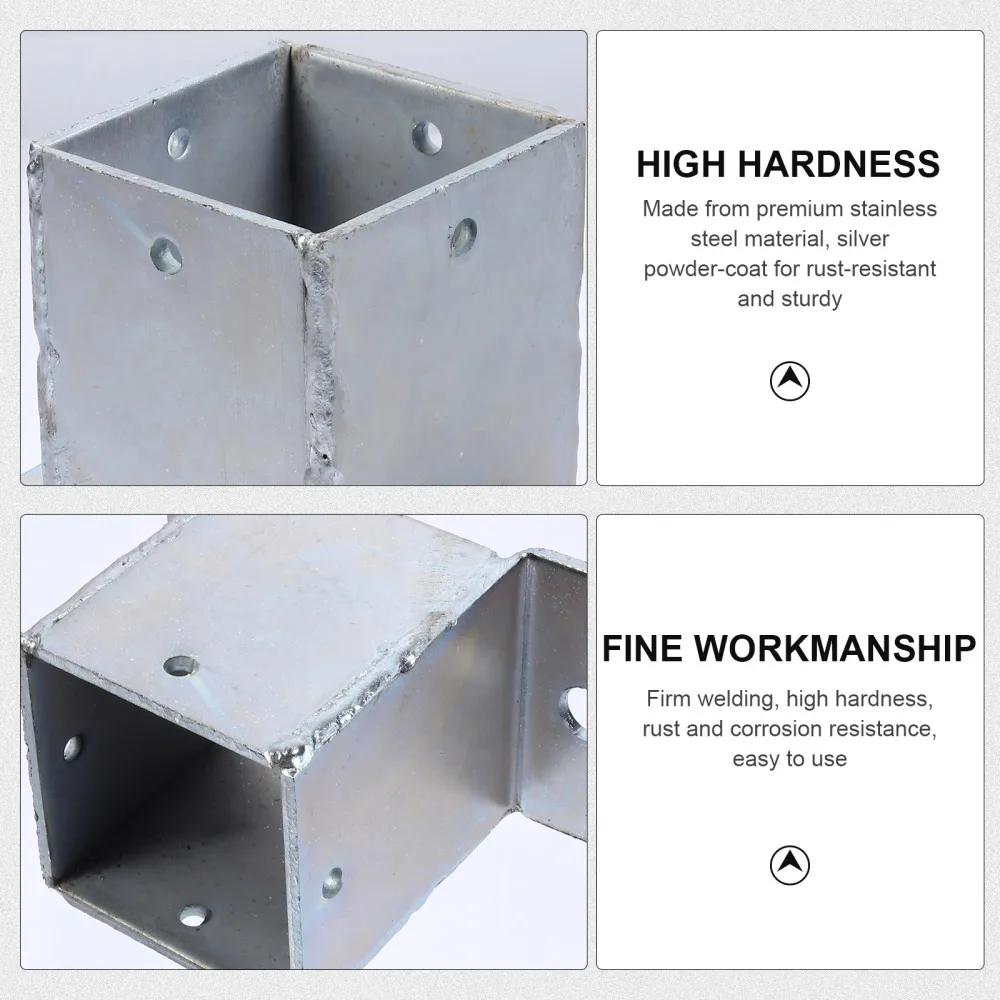 HIGH HARDNESS

Made from premium stainless steel material, silver powder-coat for rust-resistant and sturdy

FINE WORKMANSHIP

Firm welding, high hardness, rust and corrosion resistance, easy to use