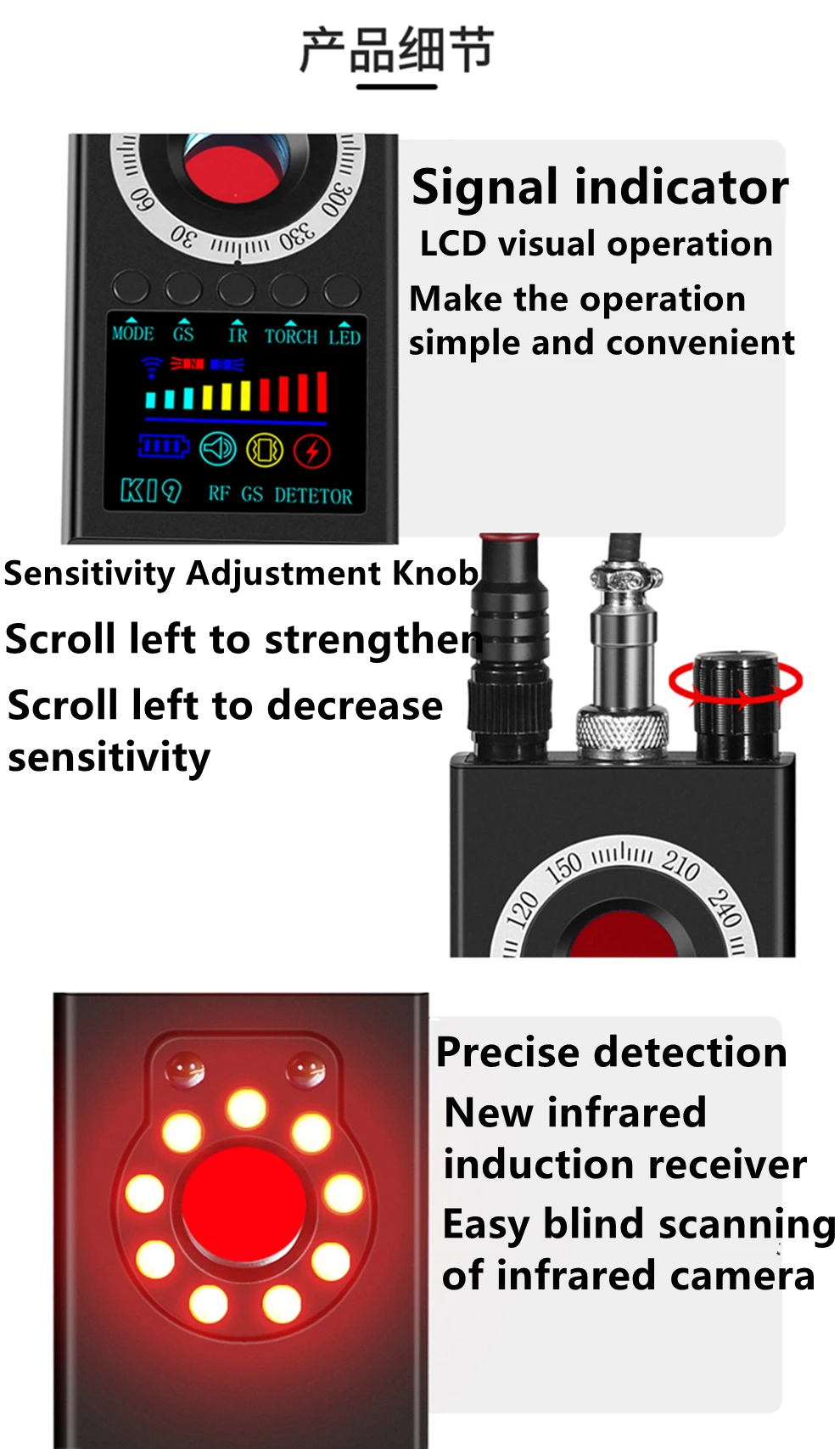 产品细节

60 30 330 300

MODE GS IR TORCH LED

N S

K19 RF GS DETETOR

Signal indicator
LCD visual operation
Make the operation simple and convenient

Sensitivity Adjustment Knob
Scroll left to strengthen
Scroll left to decrease sensitivity

120 150 210 240

Precise detection
New infrared induction receiver
Easy blind scanning of infrared camera