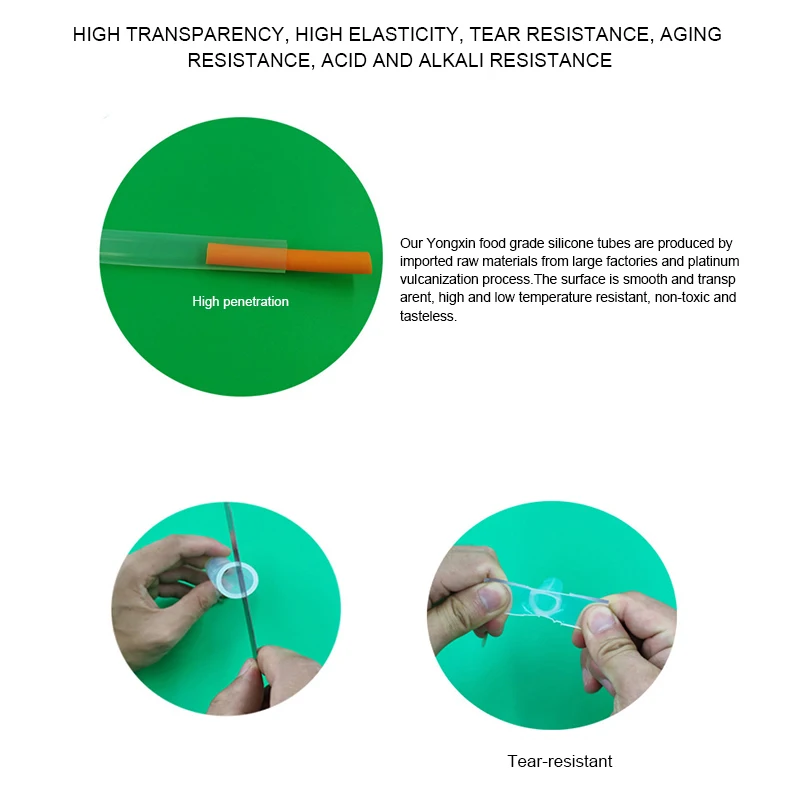 HIGH TRANSPARENCY, HIGH ELASTICITY, TEAR RESISTANCE, AGING RESISTANCE, ACID AND ALKALI RESISTANCE

High penetration

Our Yongxin food grade silicone tubes are produced by imported raw materials from large factories and platinum vulcanization process.The surface is smooth and transp arent, high and low temperature resistant, non-toxic and tasteless.

Tear-resistant