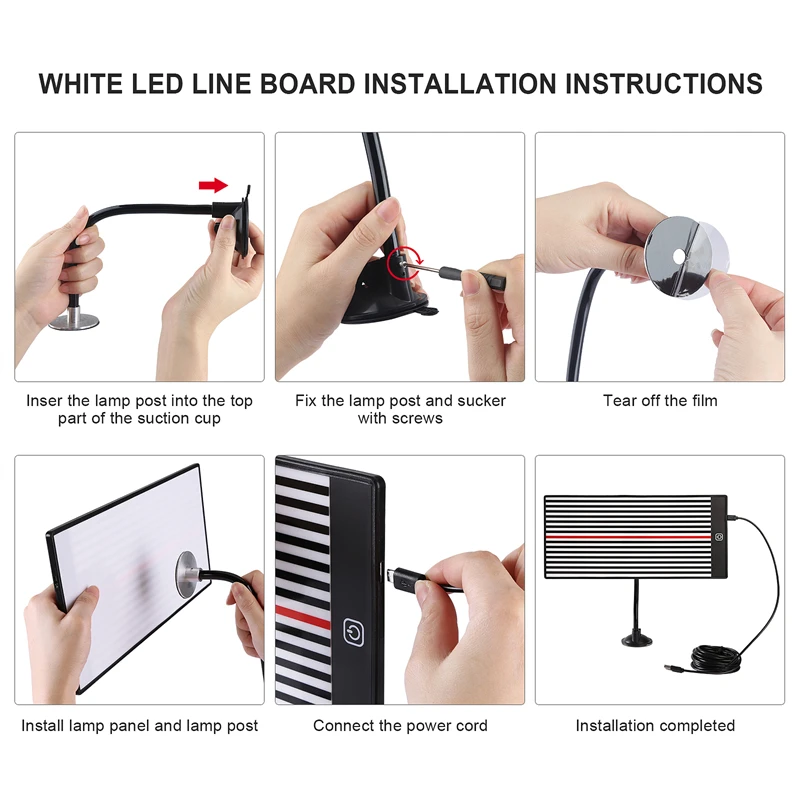 WHITE LED LINE BOARD INSTALLATION INSTRUCTIONS

Inser the lamp post into the top part of the suction cup

Fix the lamp post and sucker with screws

Tear off the film

Install lamp panel and lamp post

Connect the power cord

Installation completed