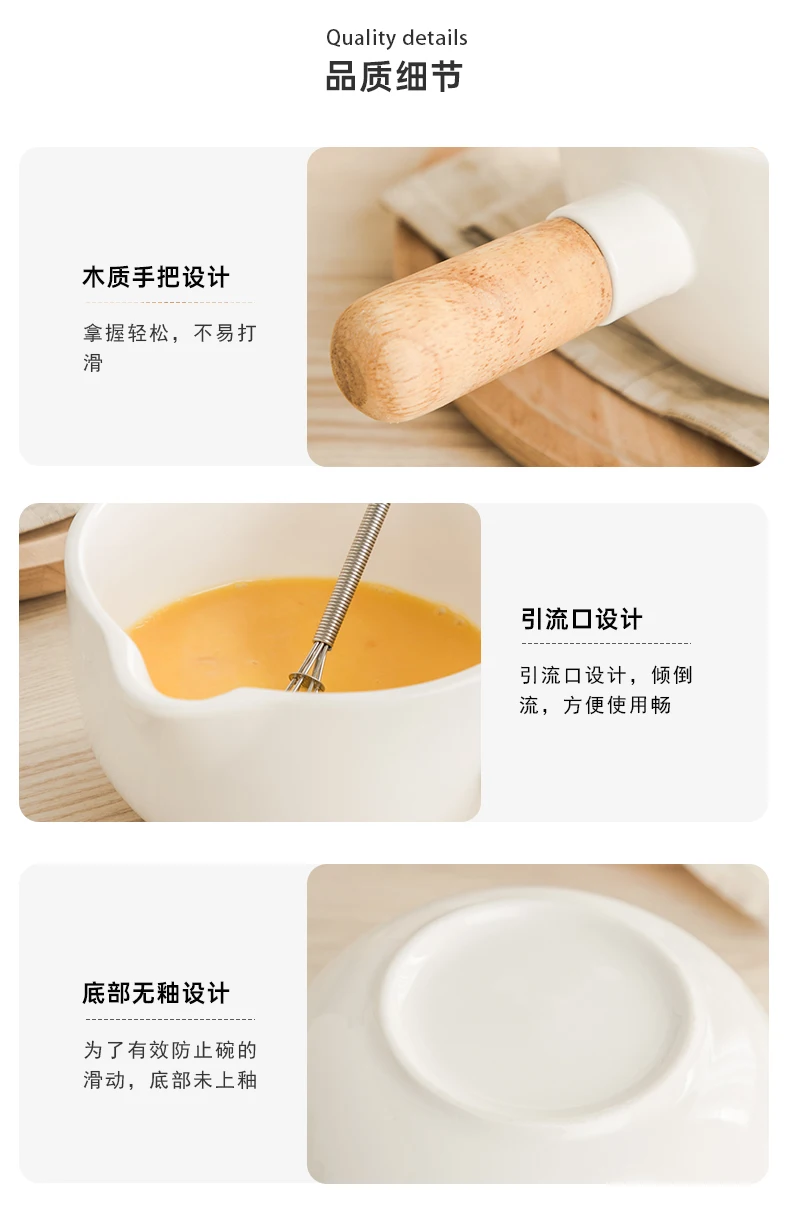 Quality details
品质细节

木质手把设计

拿握轻松，不易打滑

引流口设计

引流口设计，倾倒流，方便使用畅

底部无釉设计

为了有效防止碗的滑动，底部未上釉