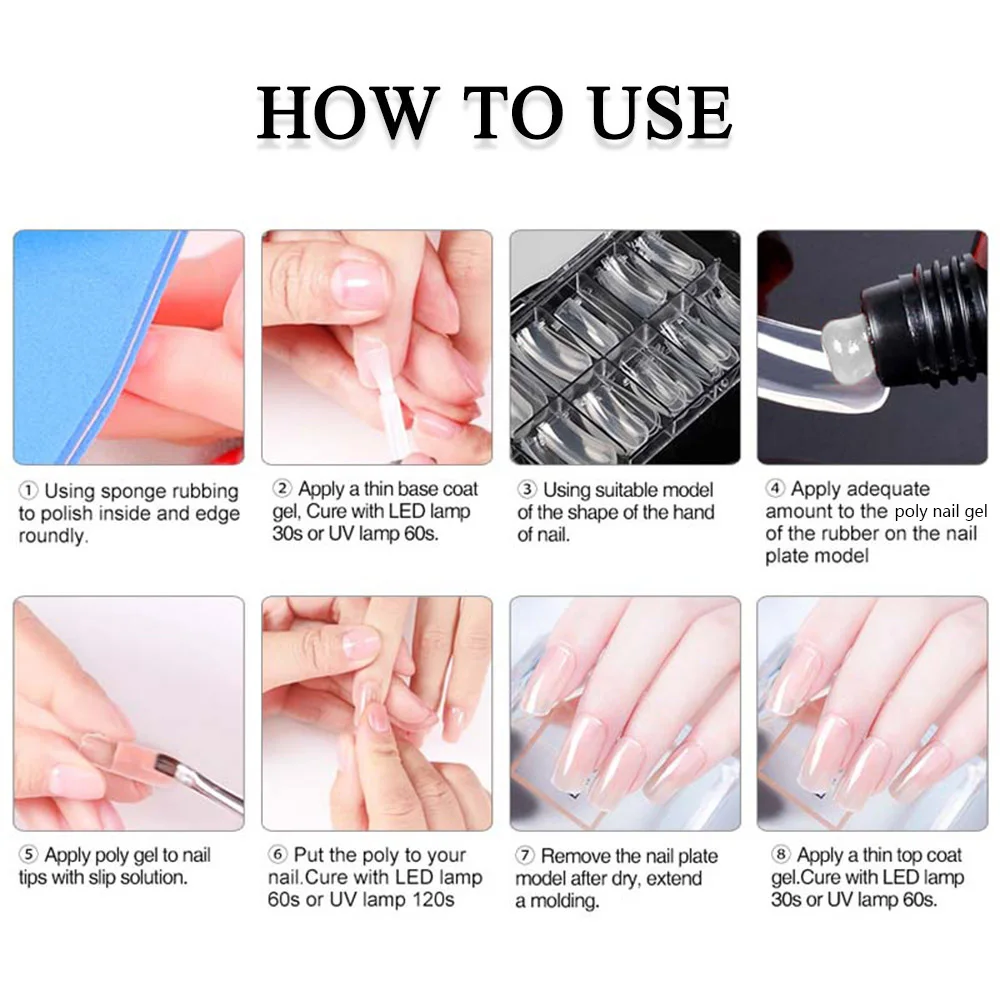 HOW TO USE

① Using sponge rubbing to polish inside and edge roundly.

② Apply a thin base coat gel, Cure with LED lamp 30s or UV lamp 60s.

③ Using suitable model of the shape of the hand of nail.

④ Apply adequate amount to the poly nail gel of the rubber on the nail plate model

⑤ Apply poly gel to nail tips with slip solution.

⑥ Put the poly to your nail.Cure with LED lamp 60s or UV lamp 120s

⑦ Remove the nail plate model after dry, extend a molding.

⑧ Apply a thin top coat gel.Cure with LED lamp 30s or UV lamp 60s.